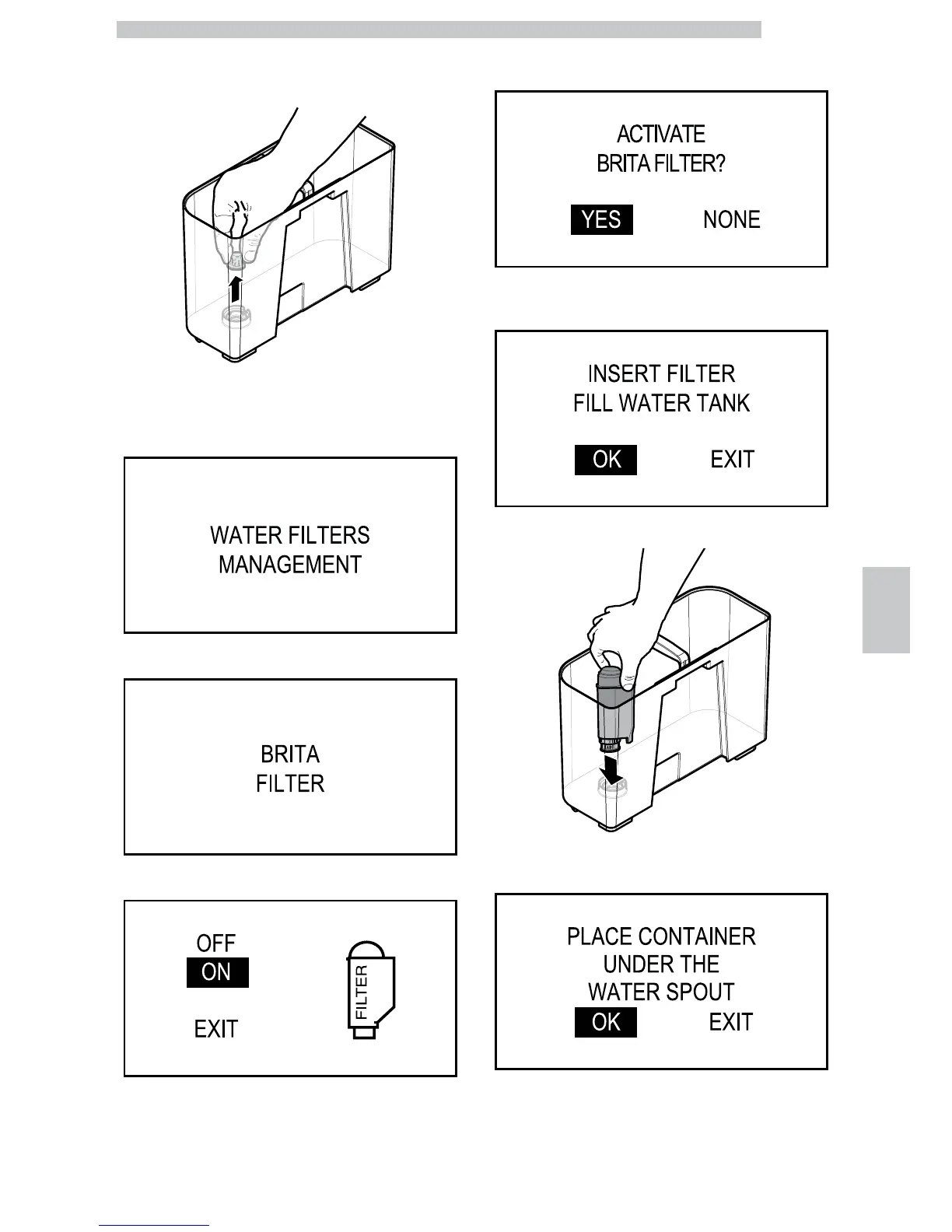 WATER FILTERS
MANAGEMENT

BRITA
FILTER

OFF
ON

EXIT

FILTER

ACTIVATE
BRITA FILTER?

YES NONE

INSERT FILTER
FILL WATER TANK

OK EXIT

PLACE CONTAINER
UNDER THE
WATER SPOUT
OK EXIT