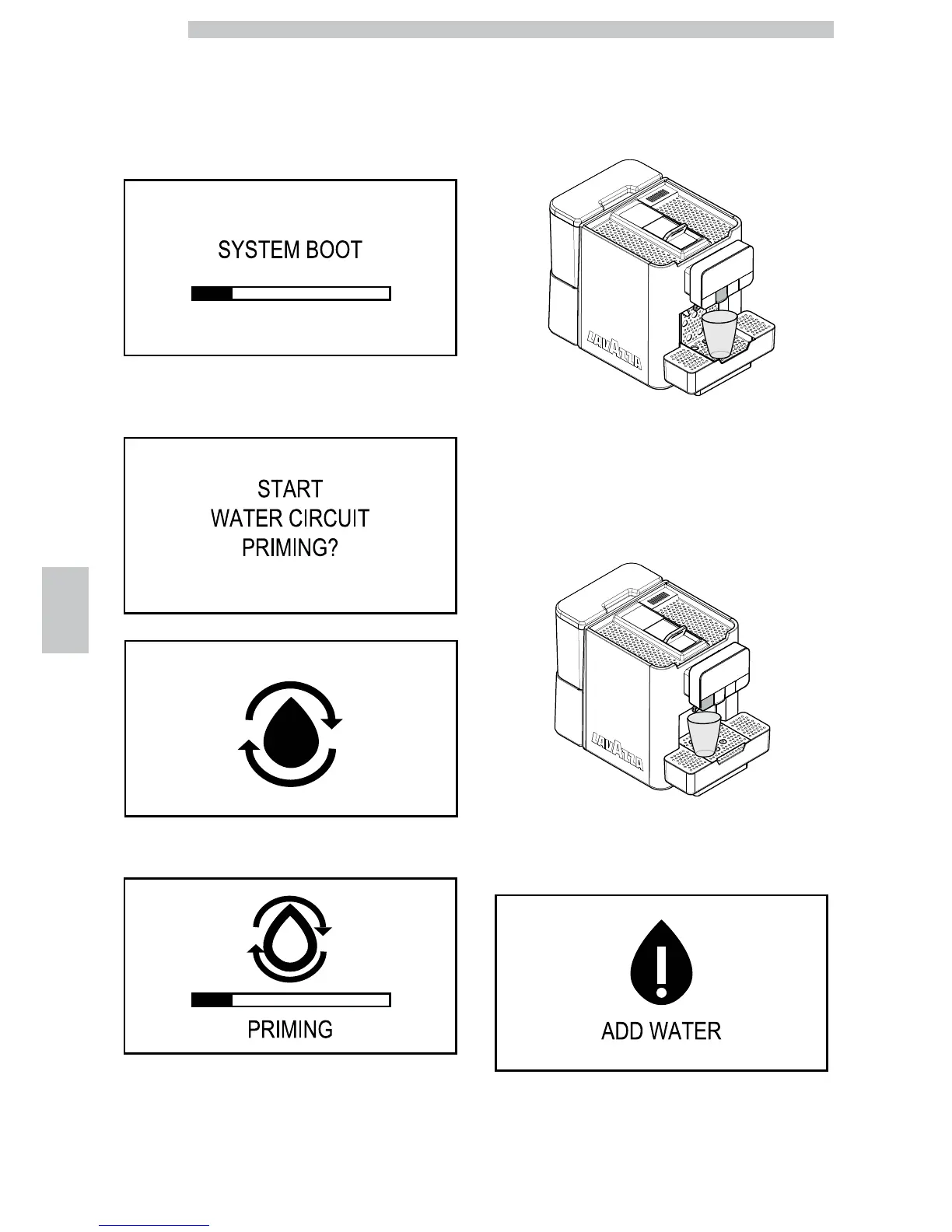 SYSTEM BOOT

LAVAZZA

START
WATER CIRCUIT
PRIMING?

LAVAZZA

PRIMING

ADD WATER