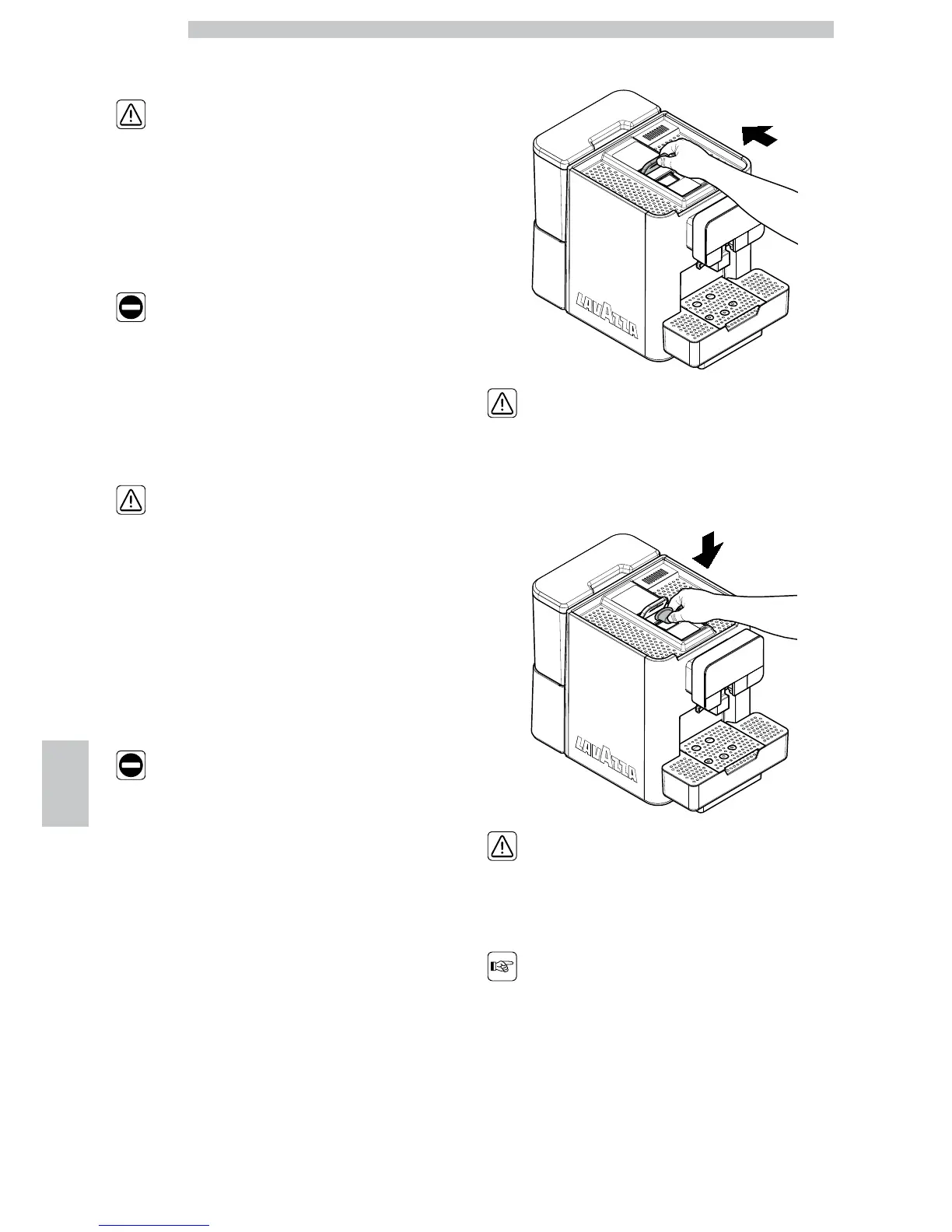 LAVAZZA

LAVAZZA