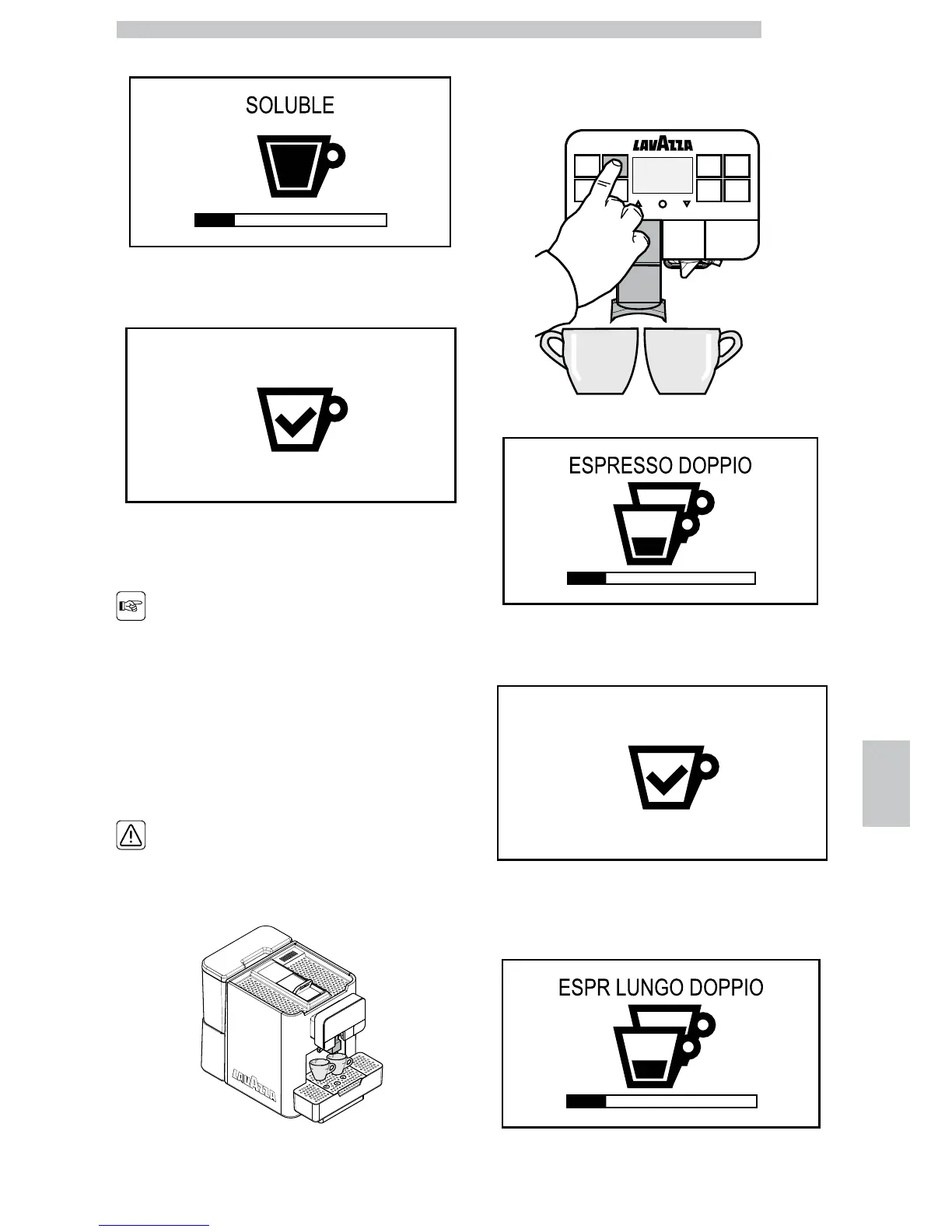 SOLUBLE

LAVAZZA

ESPRESSO DOPPIO

LAVAZZA

ESPR LUNGO DOPPIO