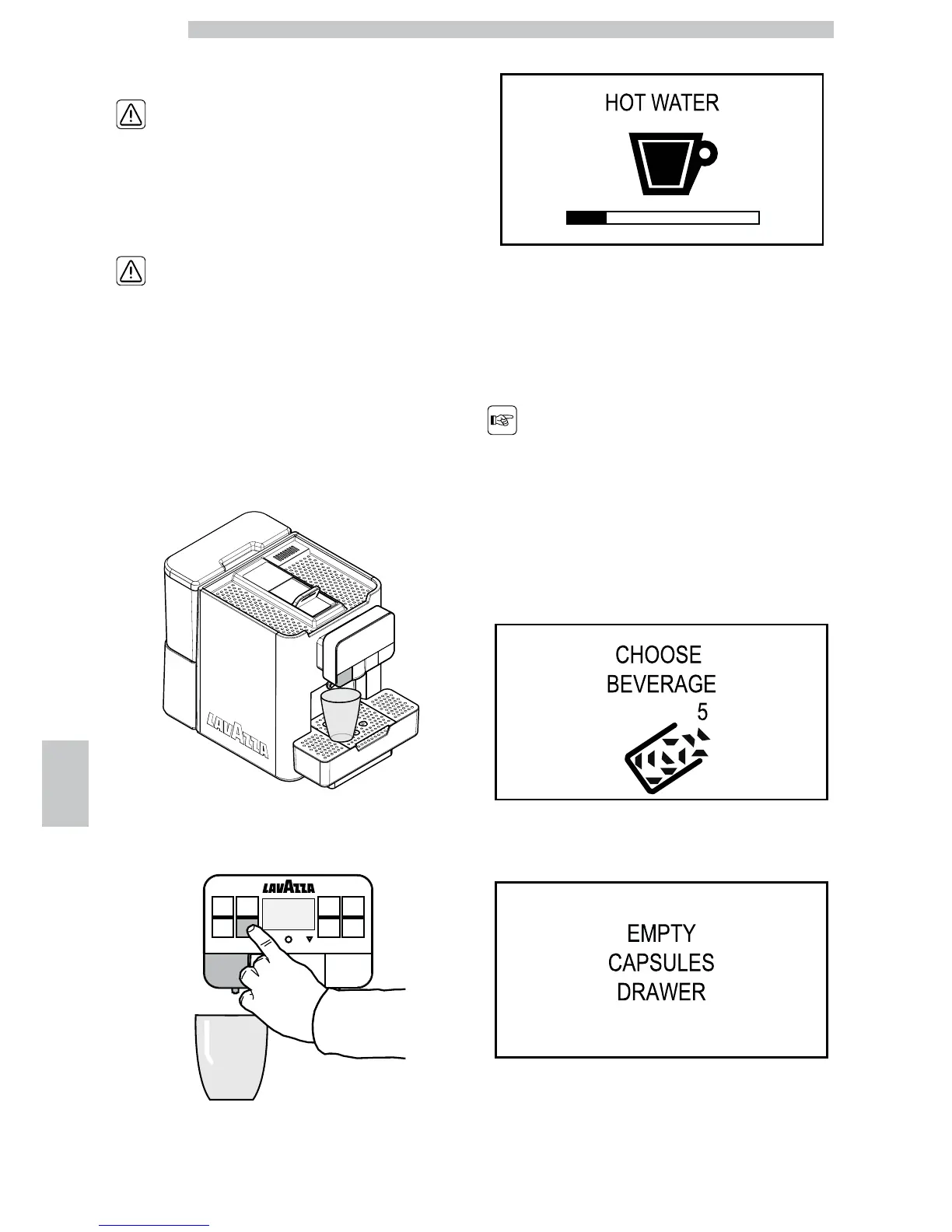 HOT WATER

LAVAZZA

CHOOSE BEVERAGE
5

LAVAZZA

EMPTY CAPSULES DRAWER