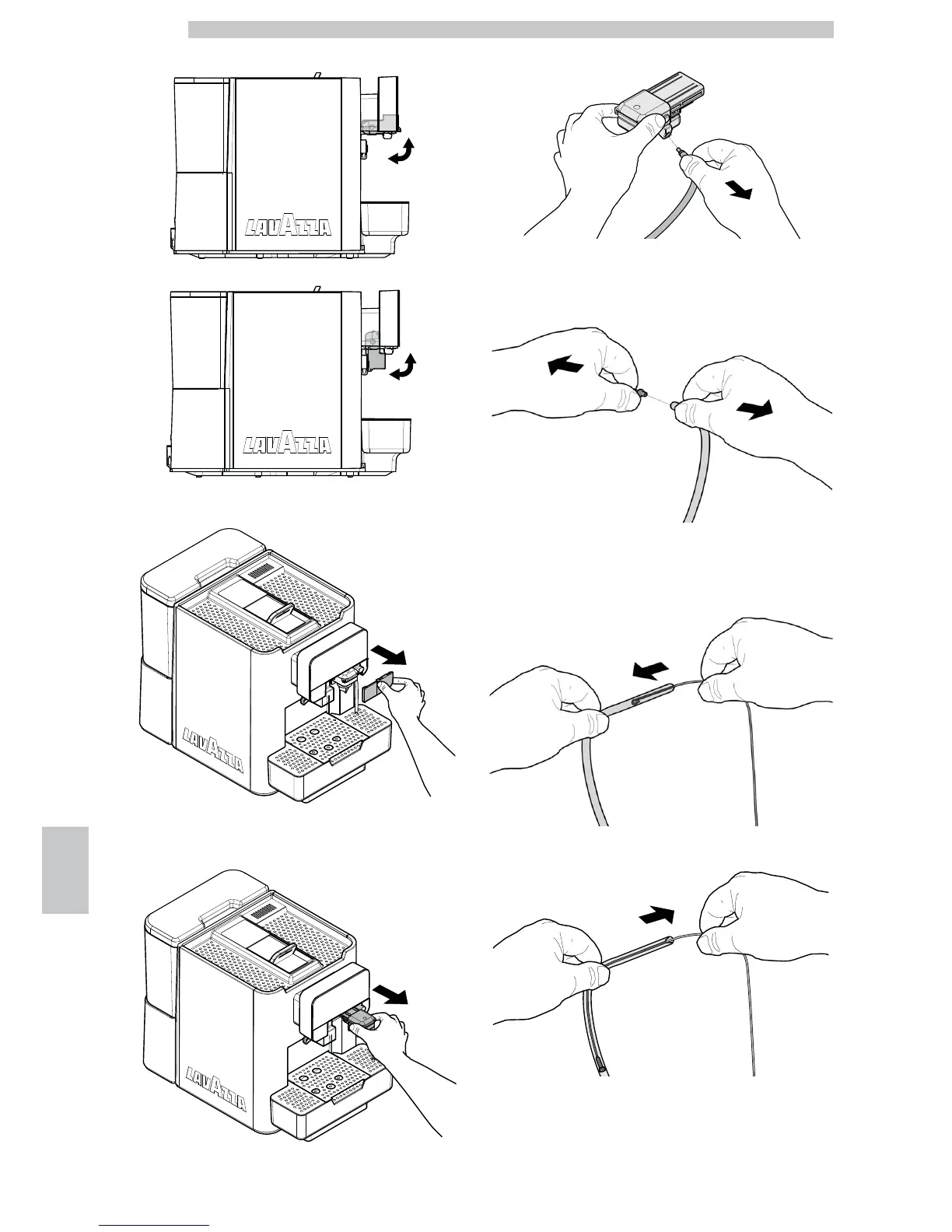 LAVAZZA

LAVAZZA

LAVAZZA

LAVAZZA