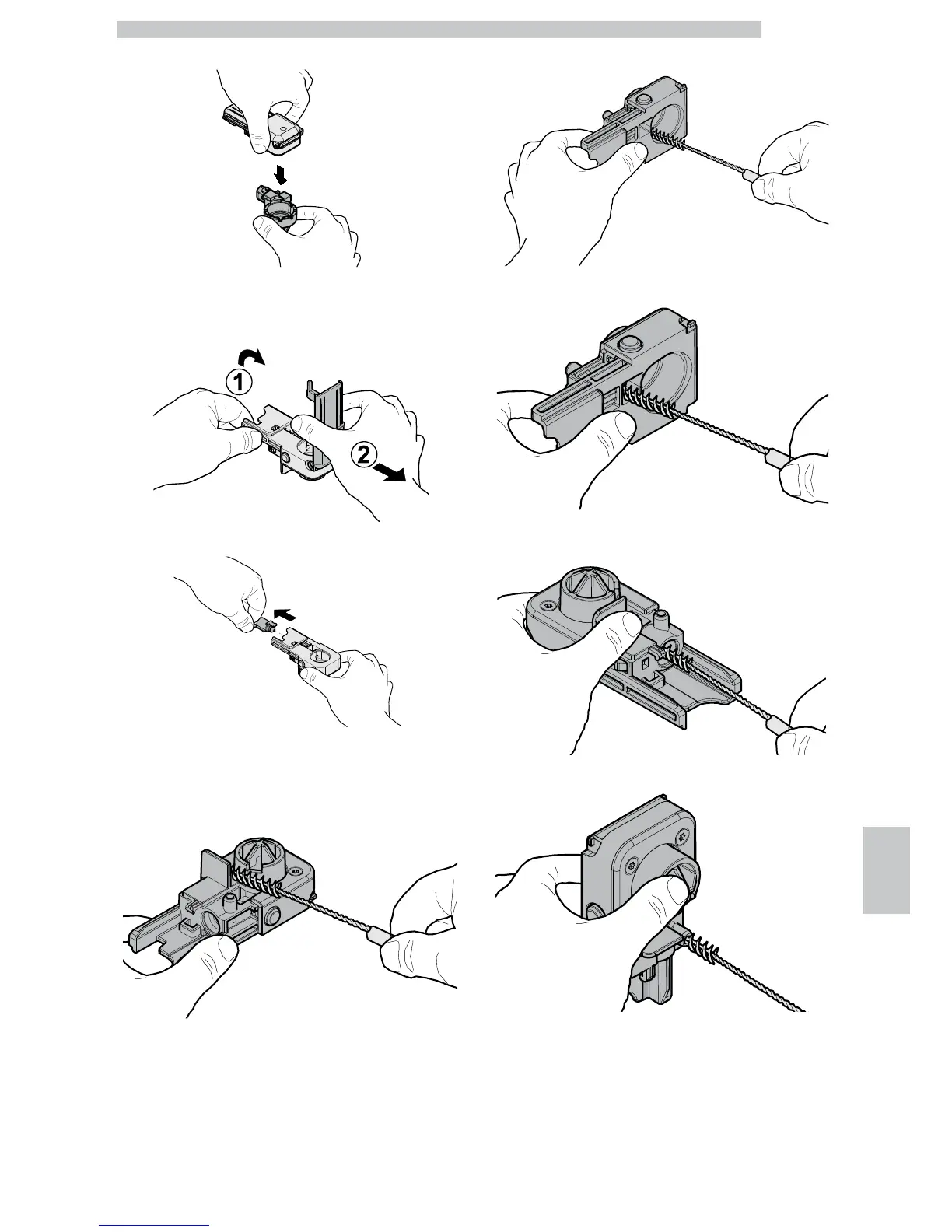 1

2