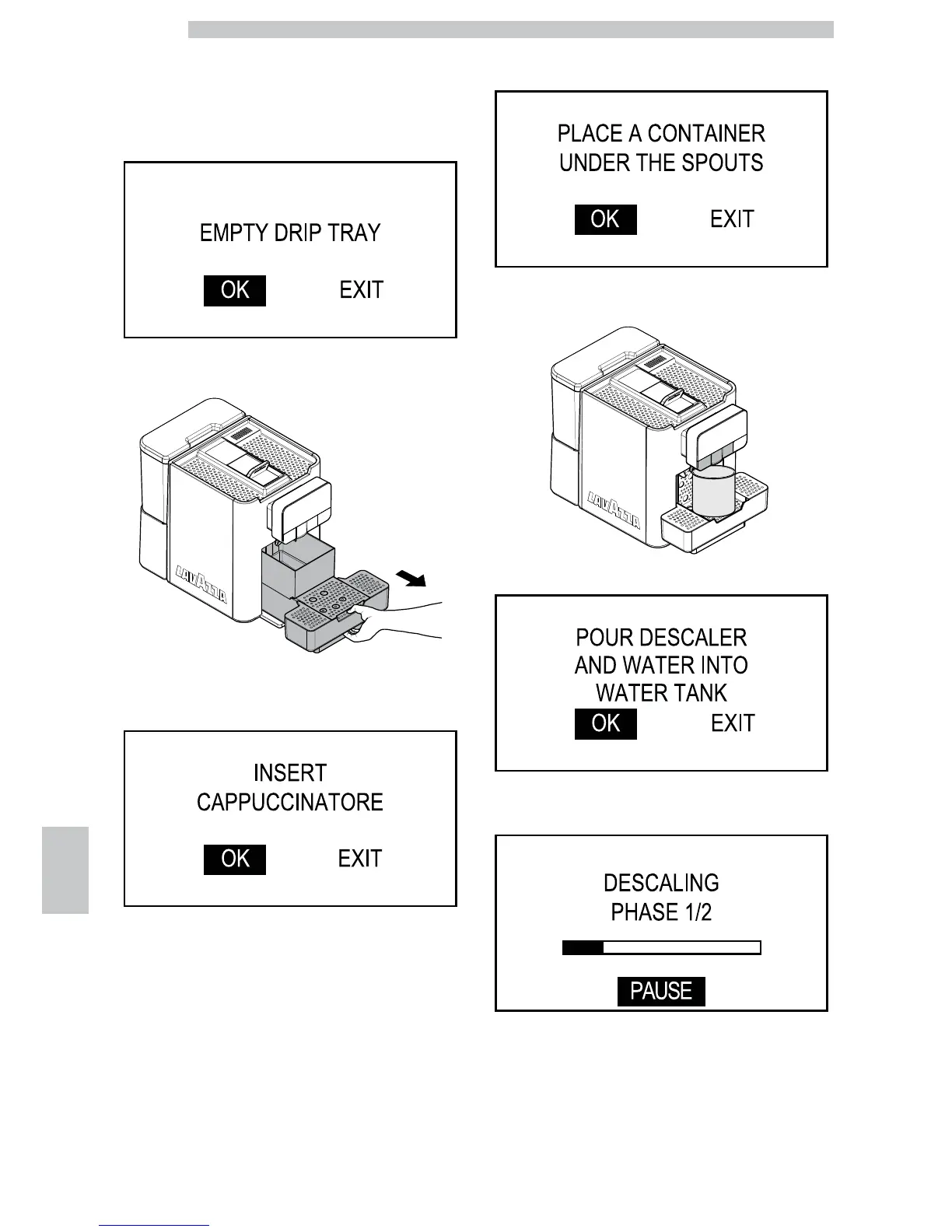 EMPTY DRIP TRAY

OK EXIT

LAVAZZA

INSERT CAPPUCCINATORE

OK EXIT

PLACE A CONTAINER UNDER THE SPOUTS

OK EXIT

LAVAZZA

POUR DESCALER AND WATER INTO WATER TANK

OK EXIT

DESCALING PHASE 1/2

PAUSE