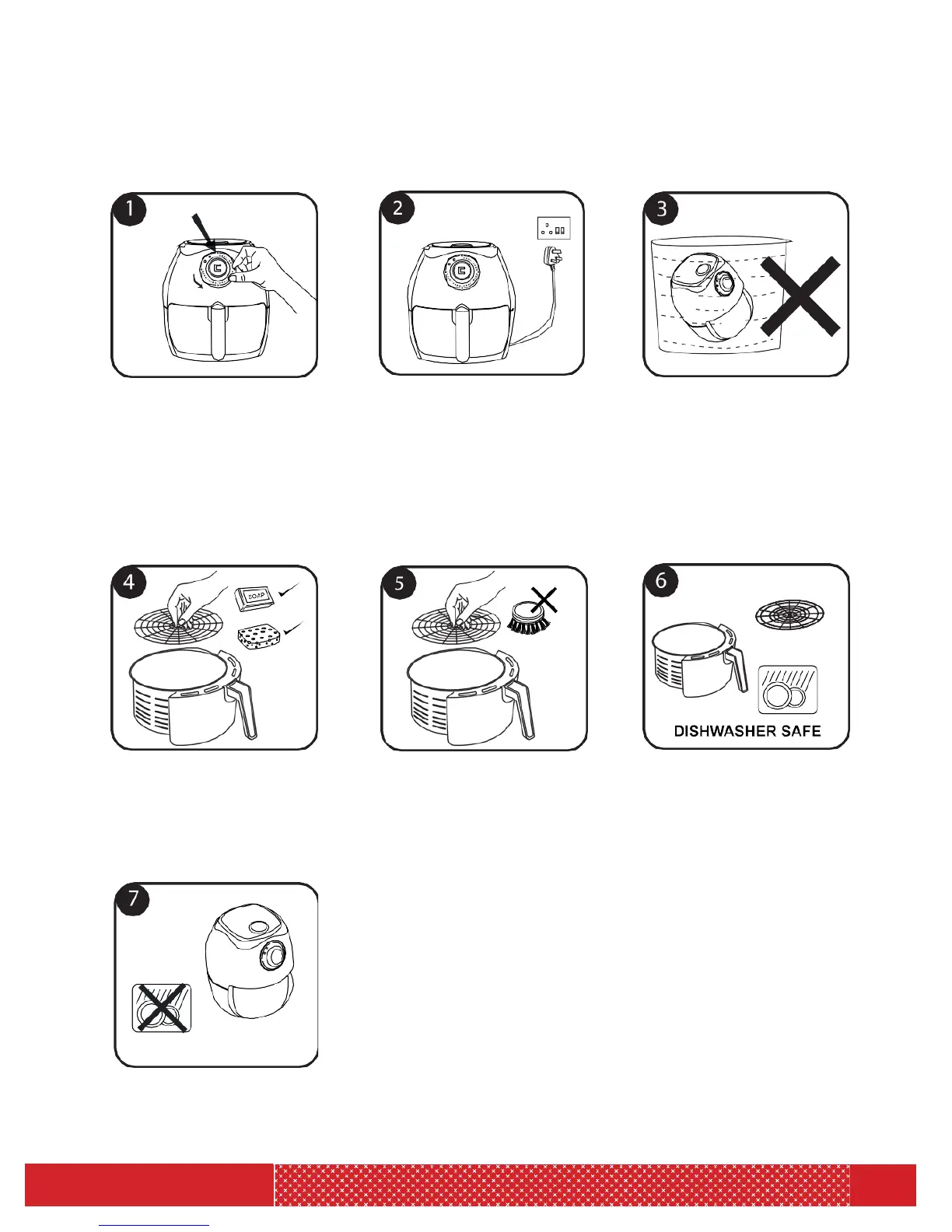 1

2

3

4

SOAP

5

6

DISHWASHER SAFE

7