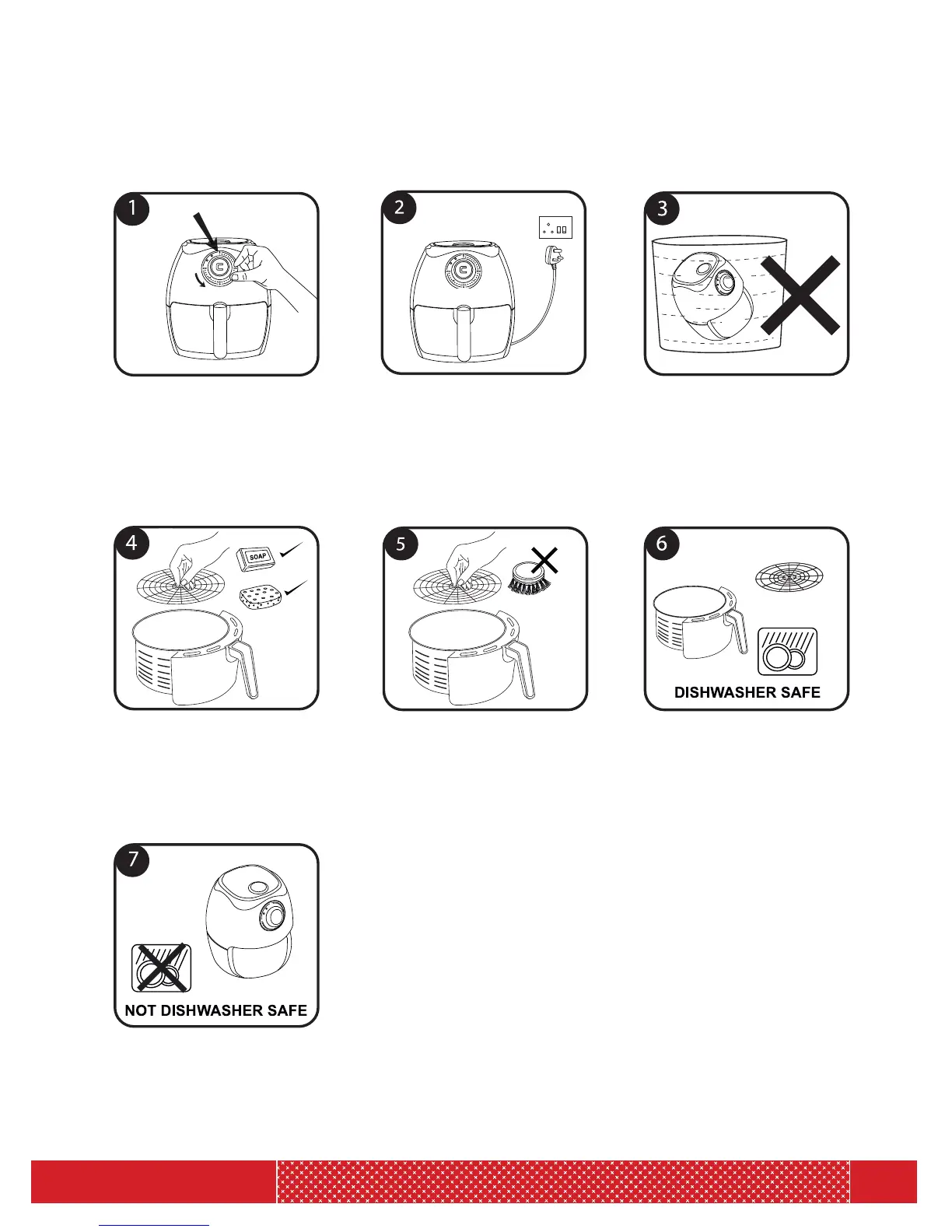 1

2

3

4

SOAP

5

6

DISHWASHER SAFE

7

NOT DISHWASHER SAFE