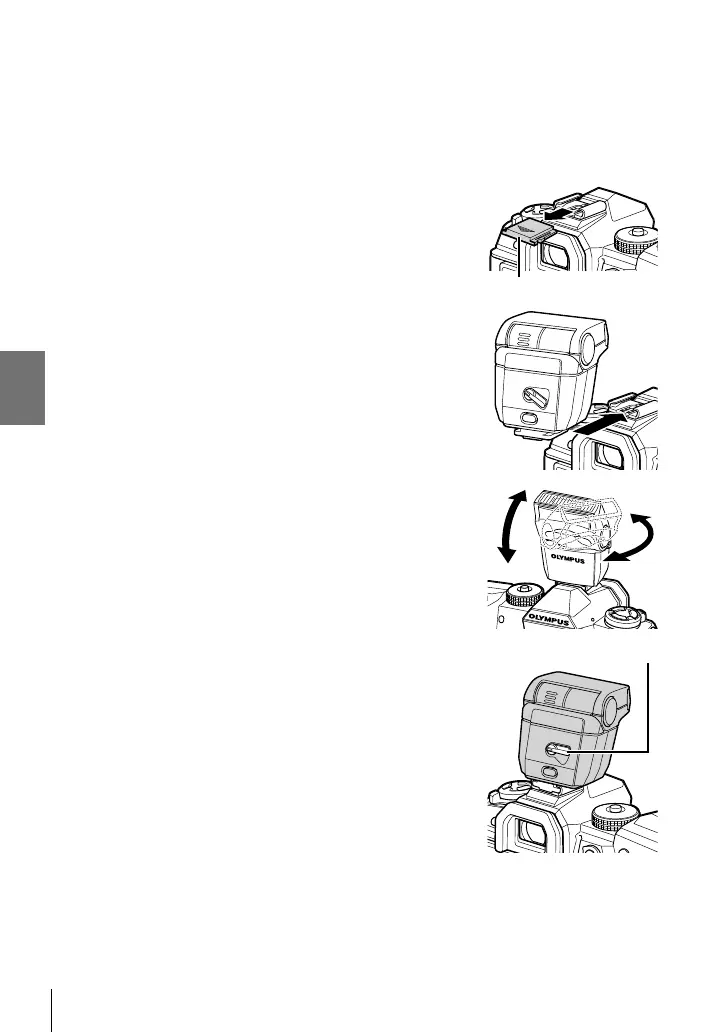 OLYMPUS

OLYMPUS