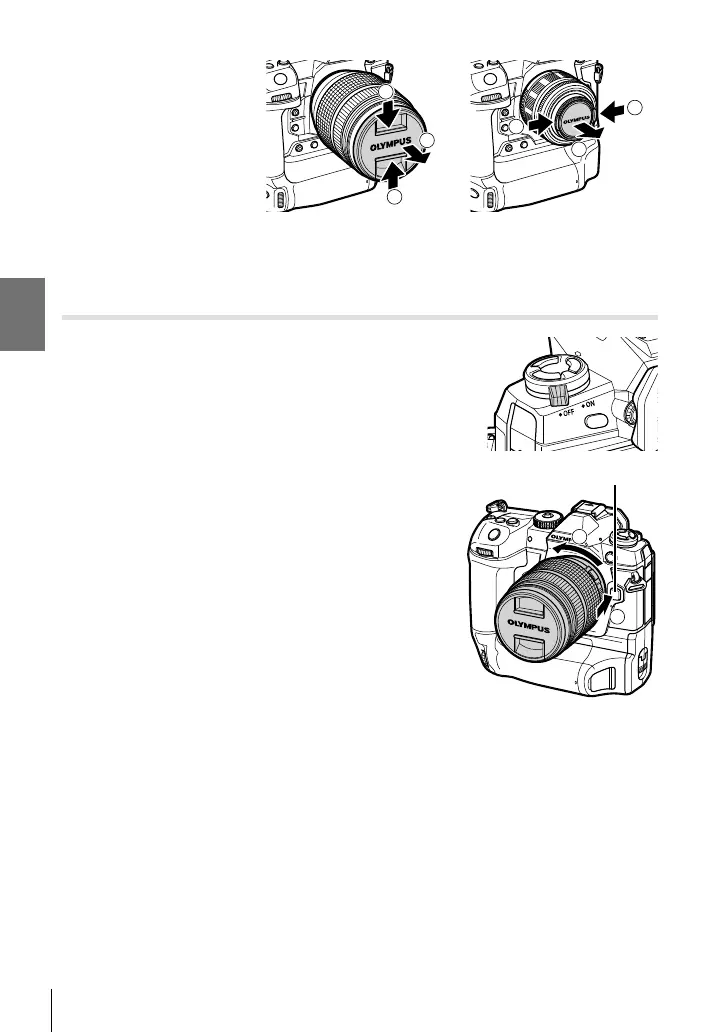 OLYMPUS

OLYMPUS

OFF ON

OLYMPUS

OLYMPUS