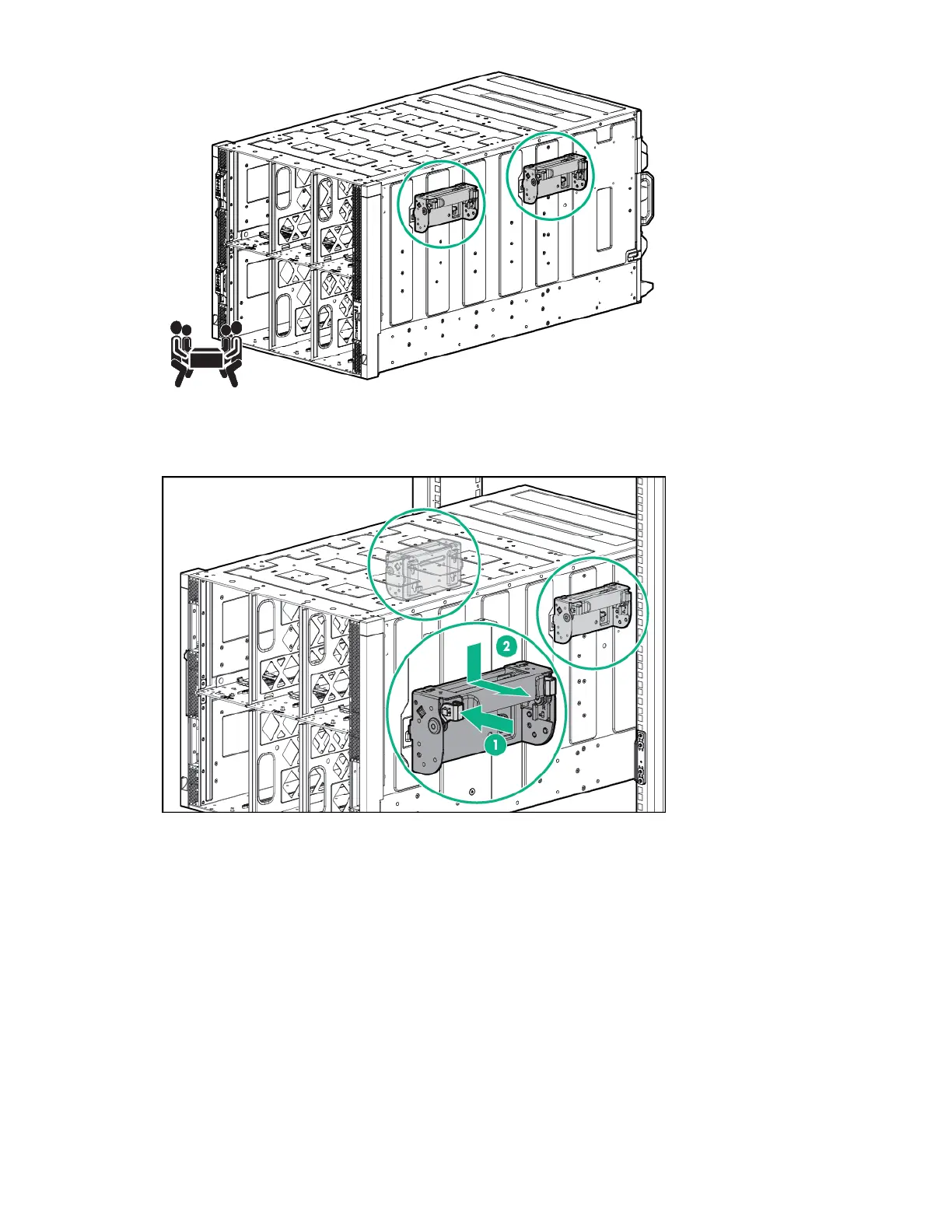 2

1