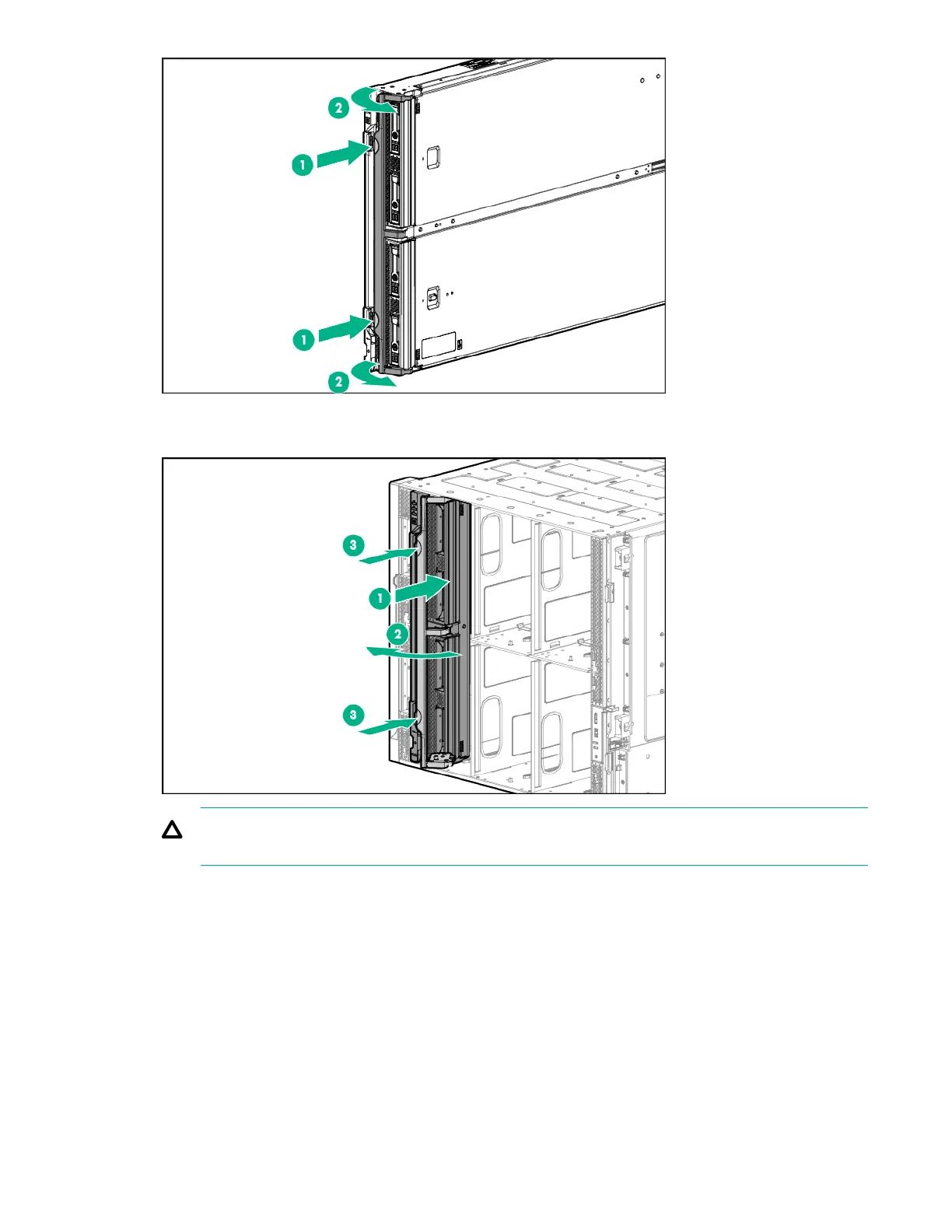 2
1
1
2

3
1
2
3