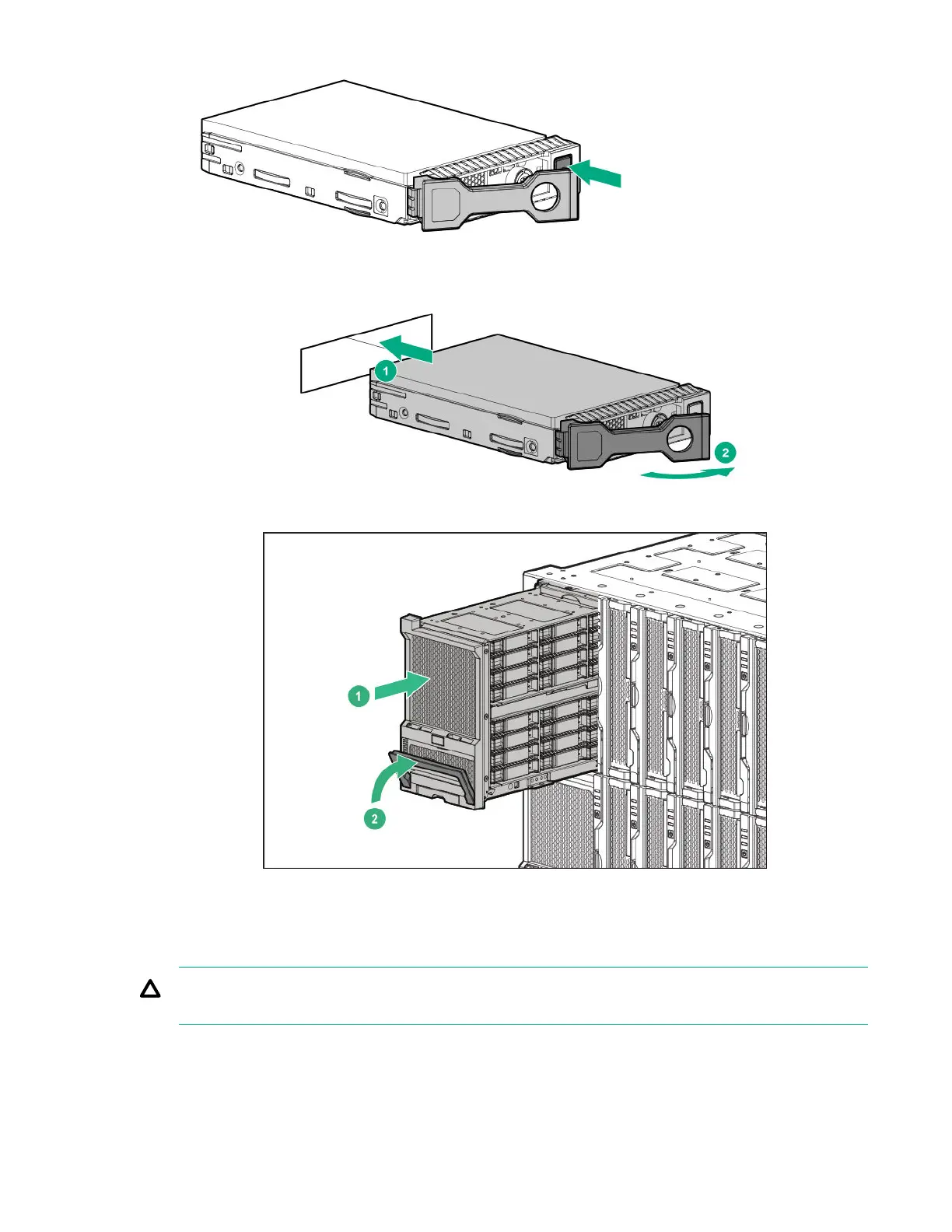 1

2

1

2