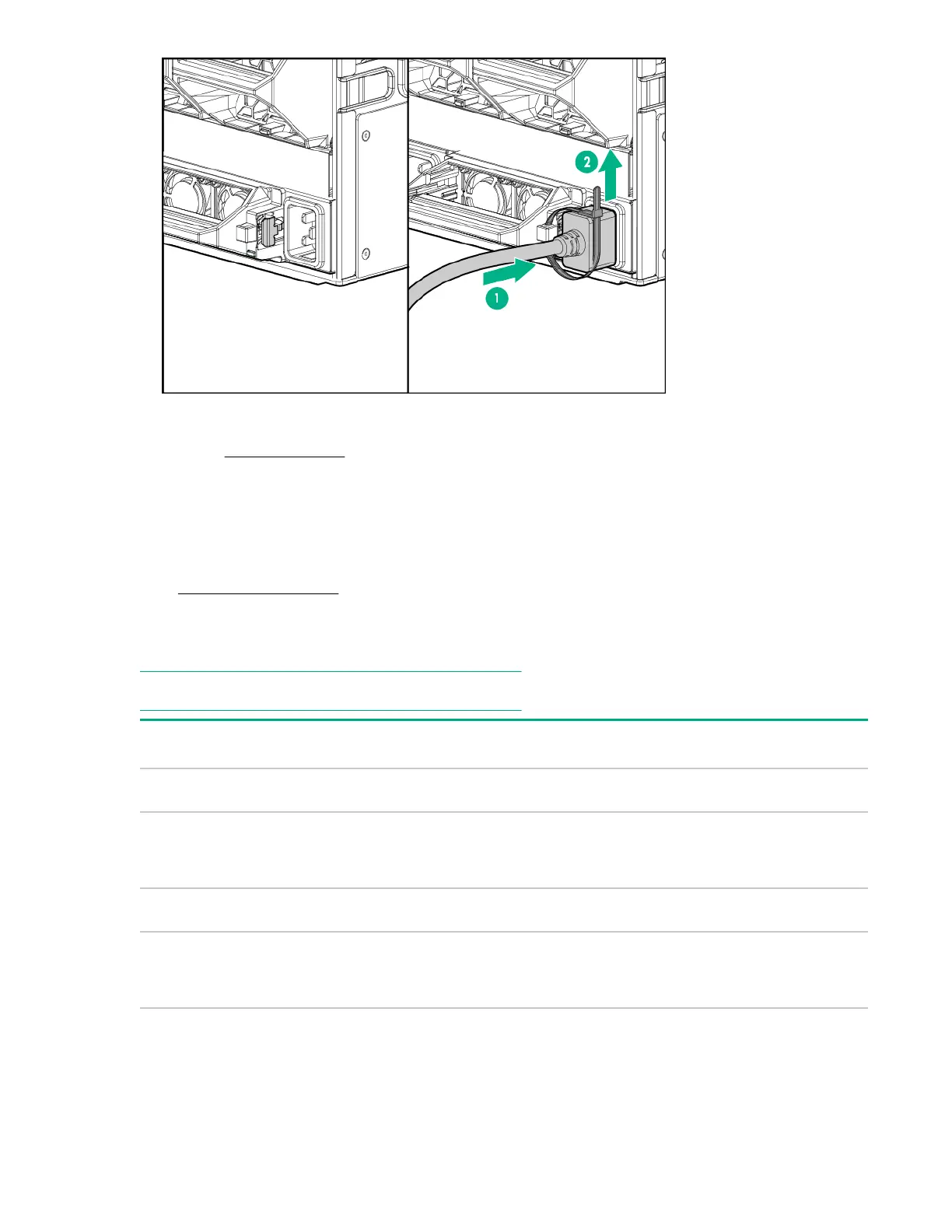 2

1