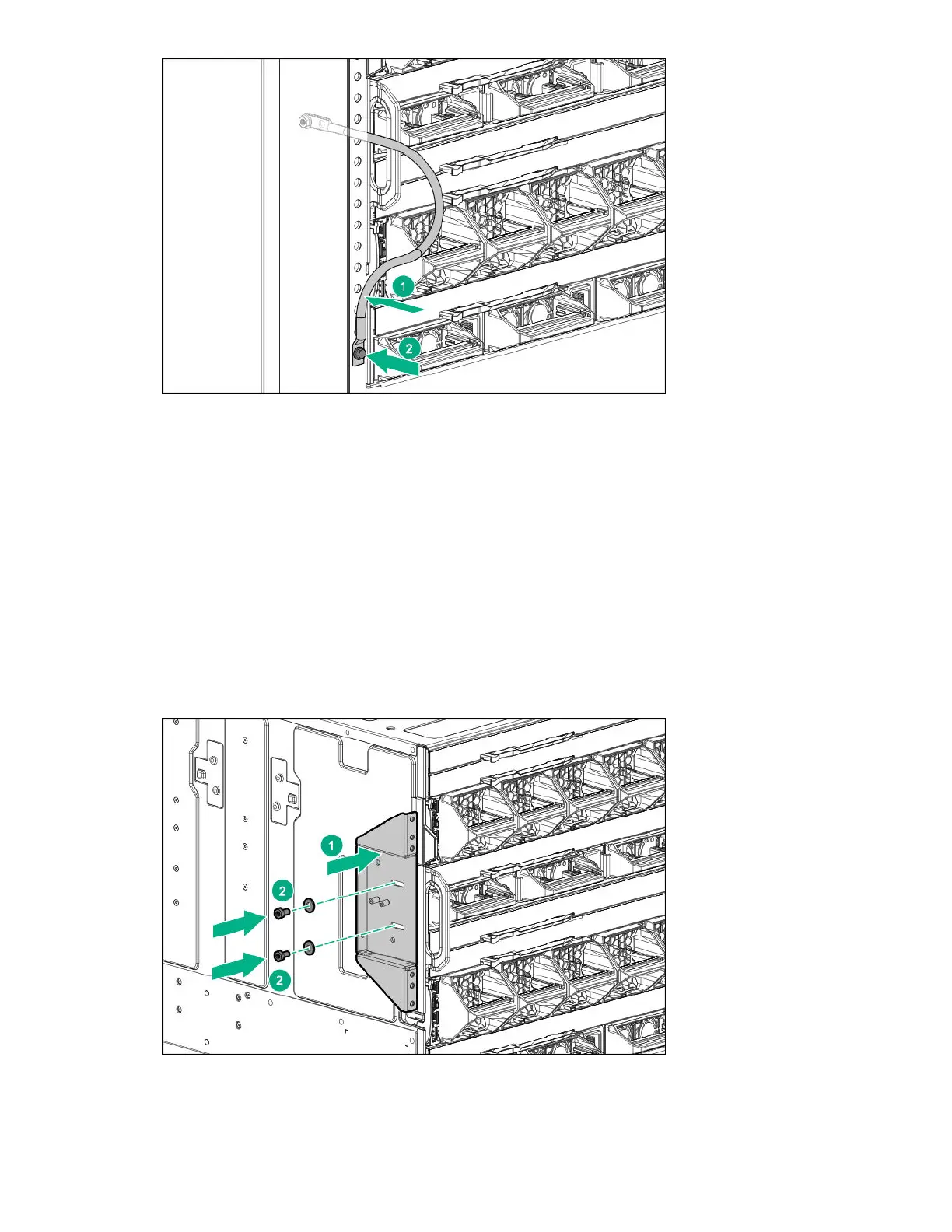 1
2

1
2
2