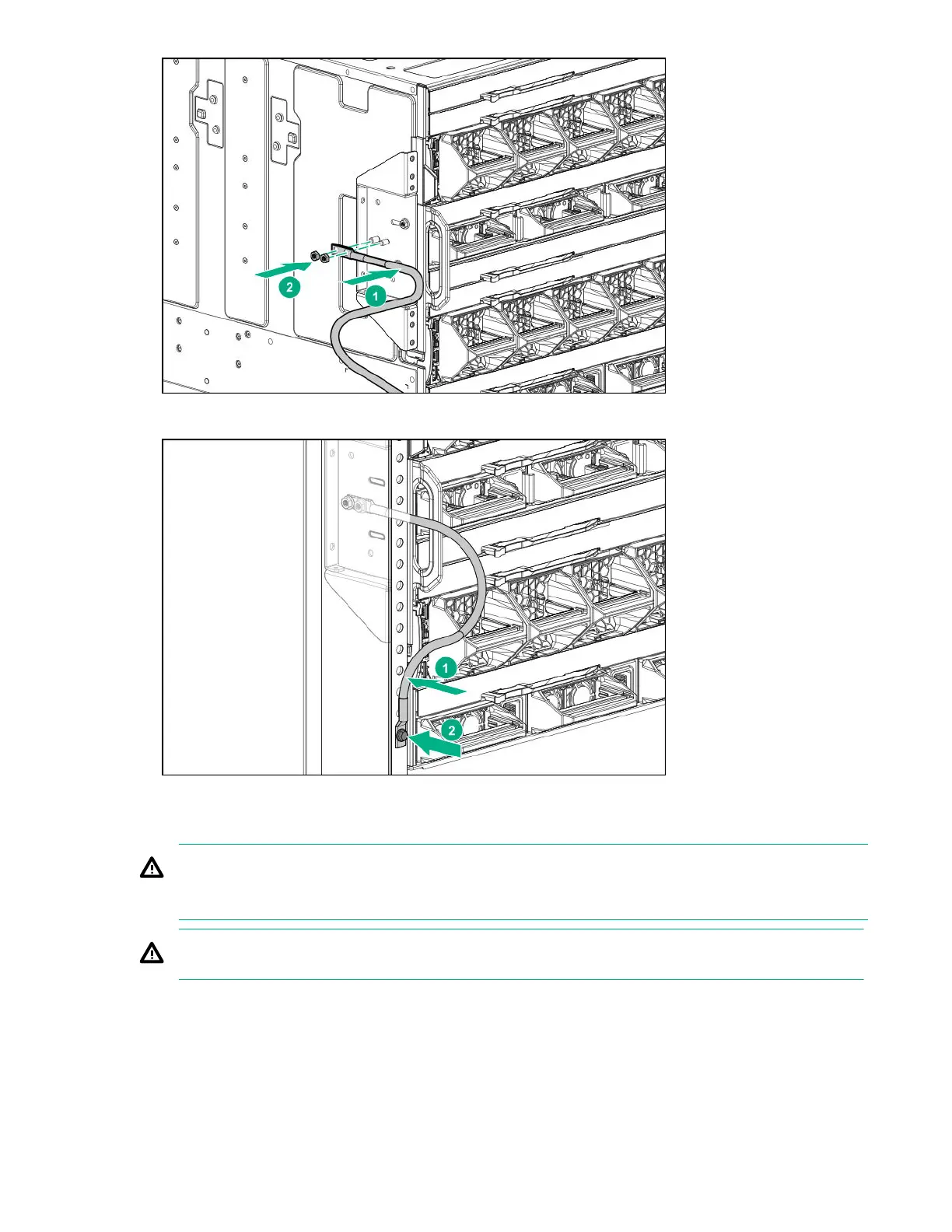 2

1

1

2