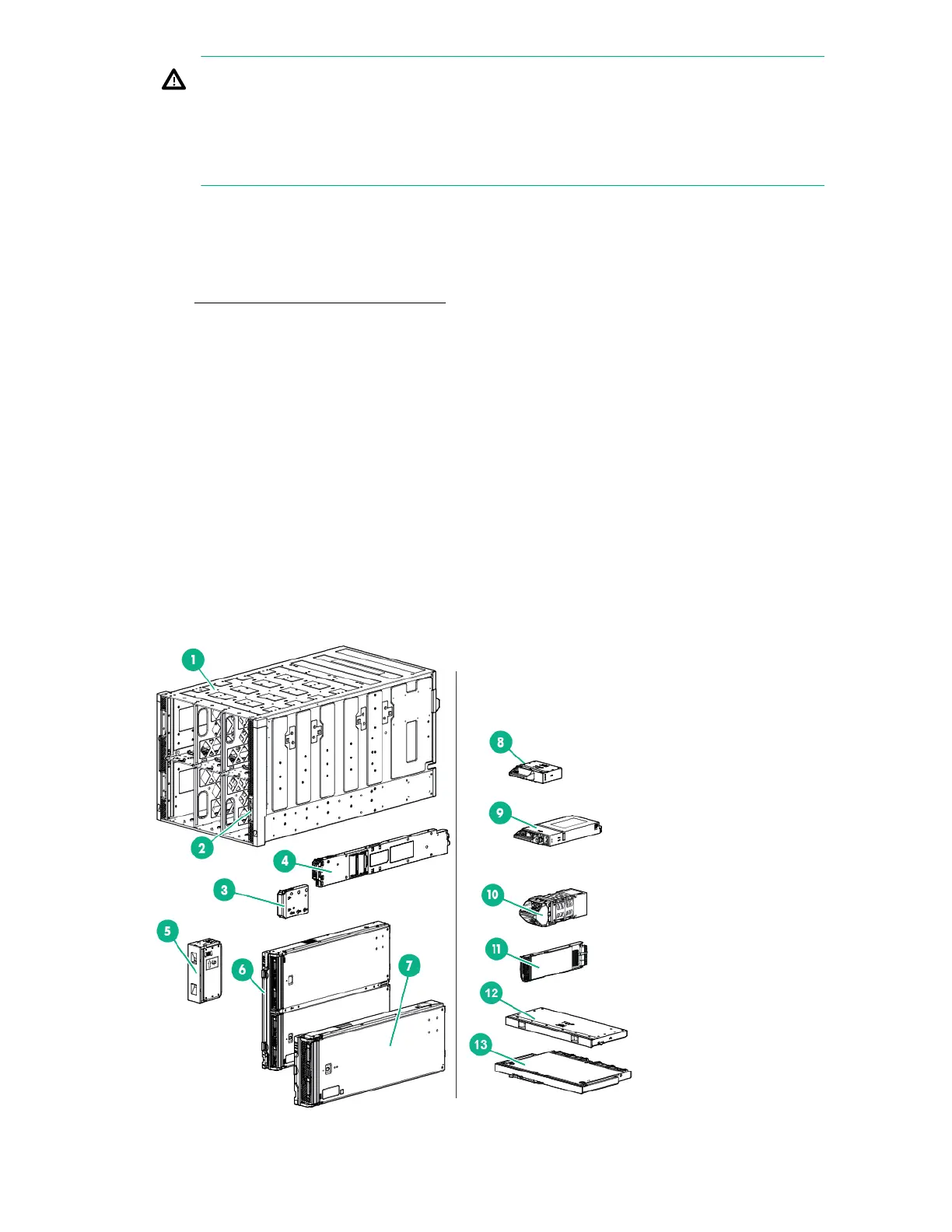 1

2

3

4

5

6

7

8

9

10

11

12

13