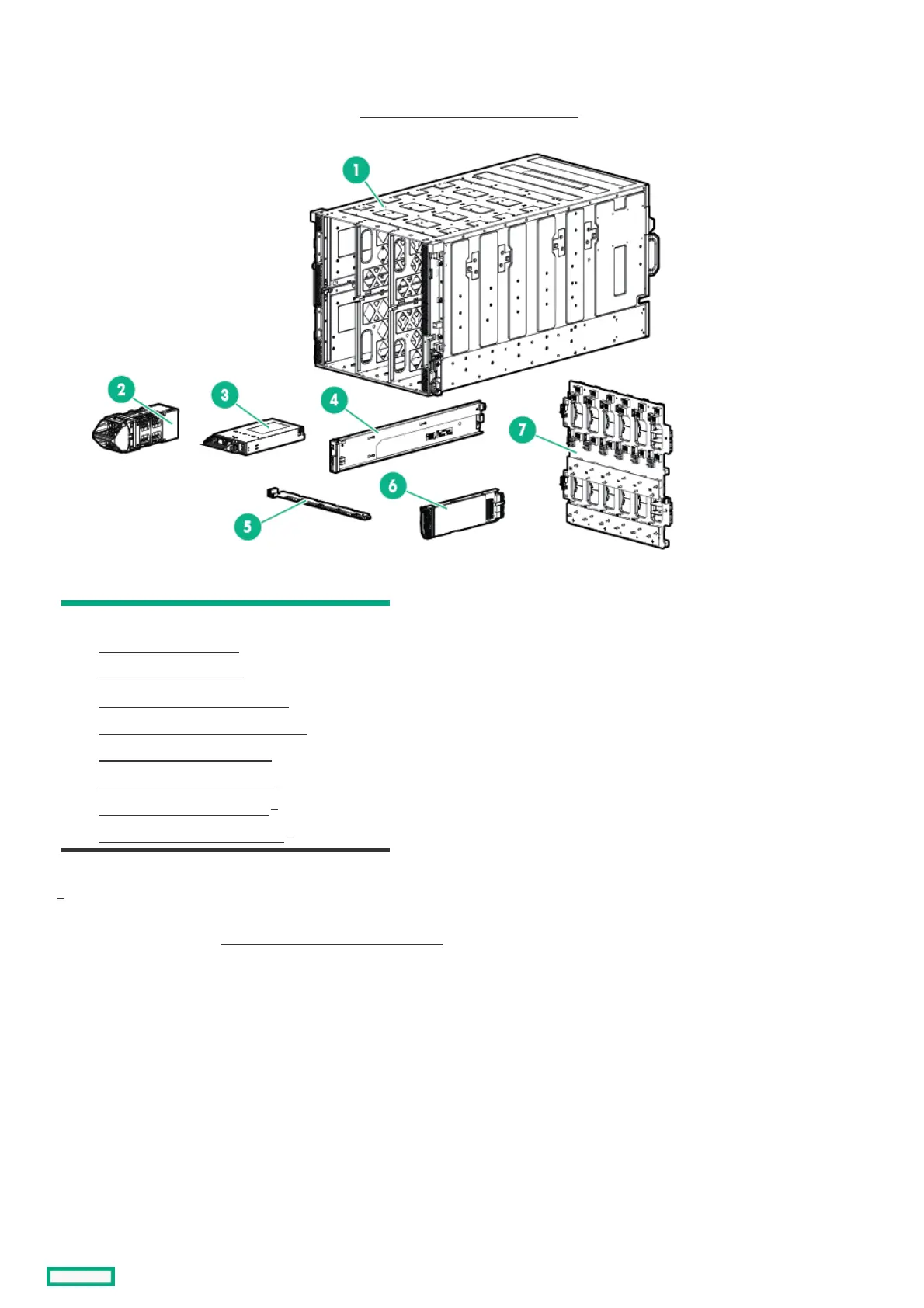 1

2

3

4

5

6

7