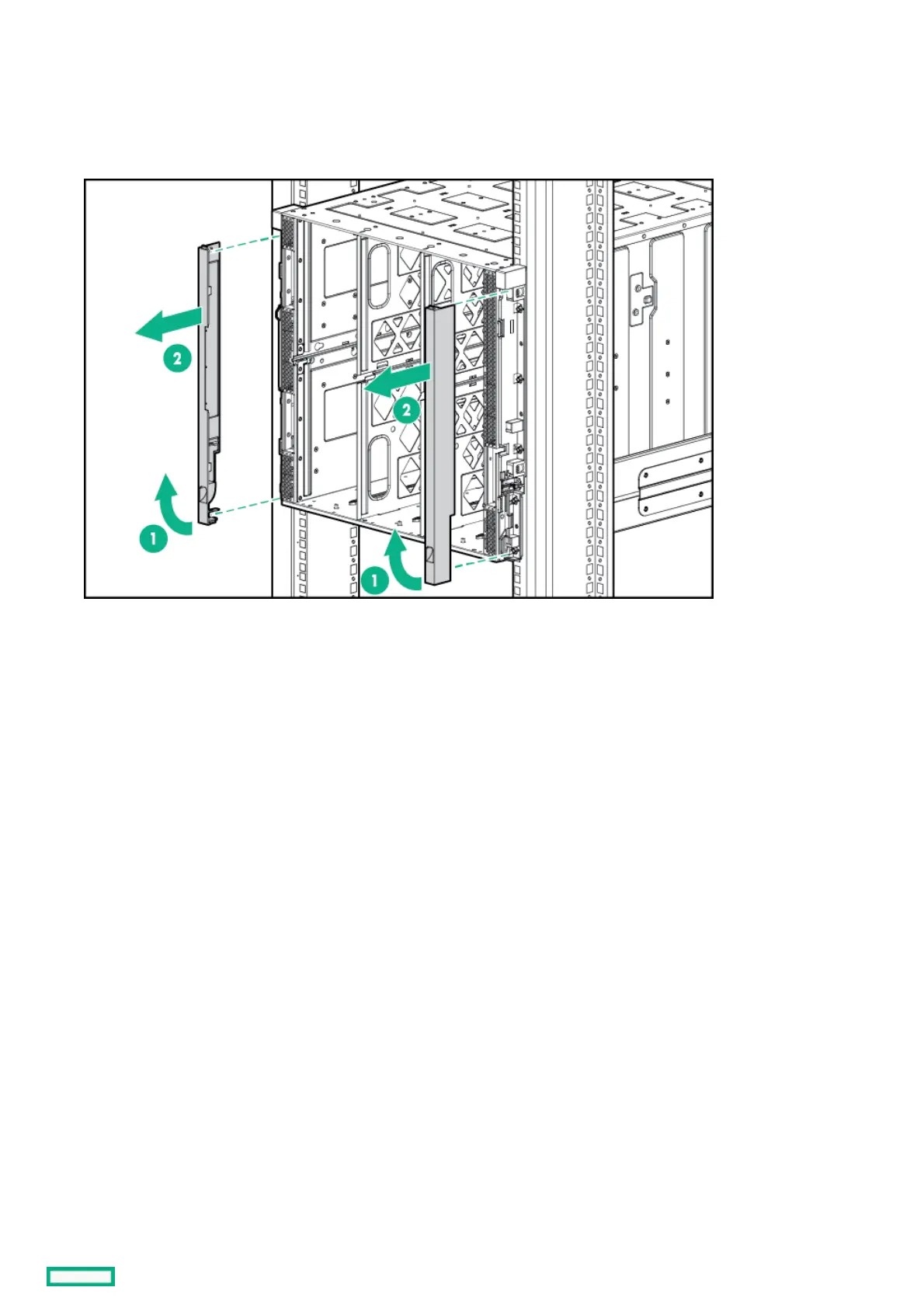 2

2

1

1