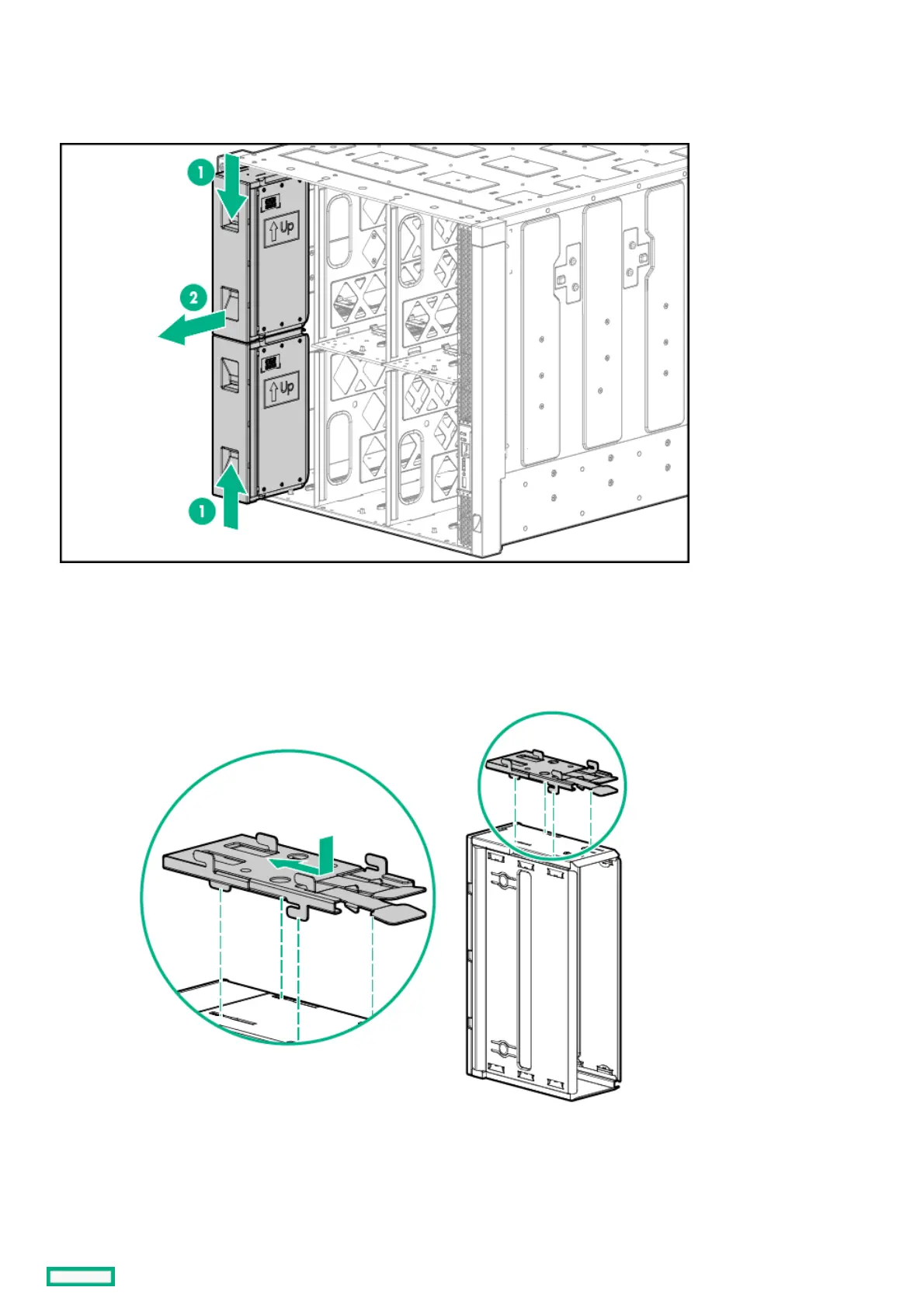 1

Up

2

Up

1