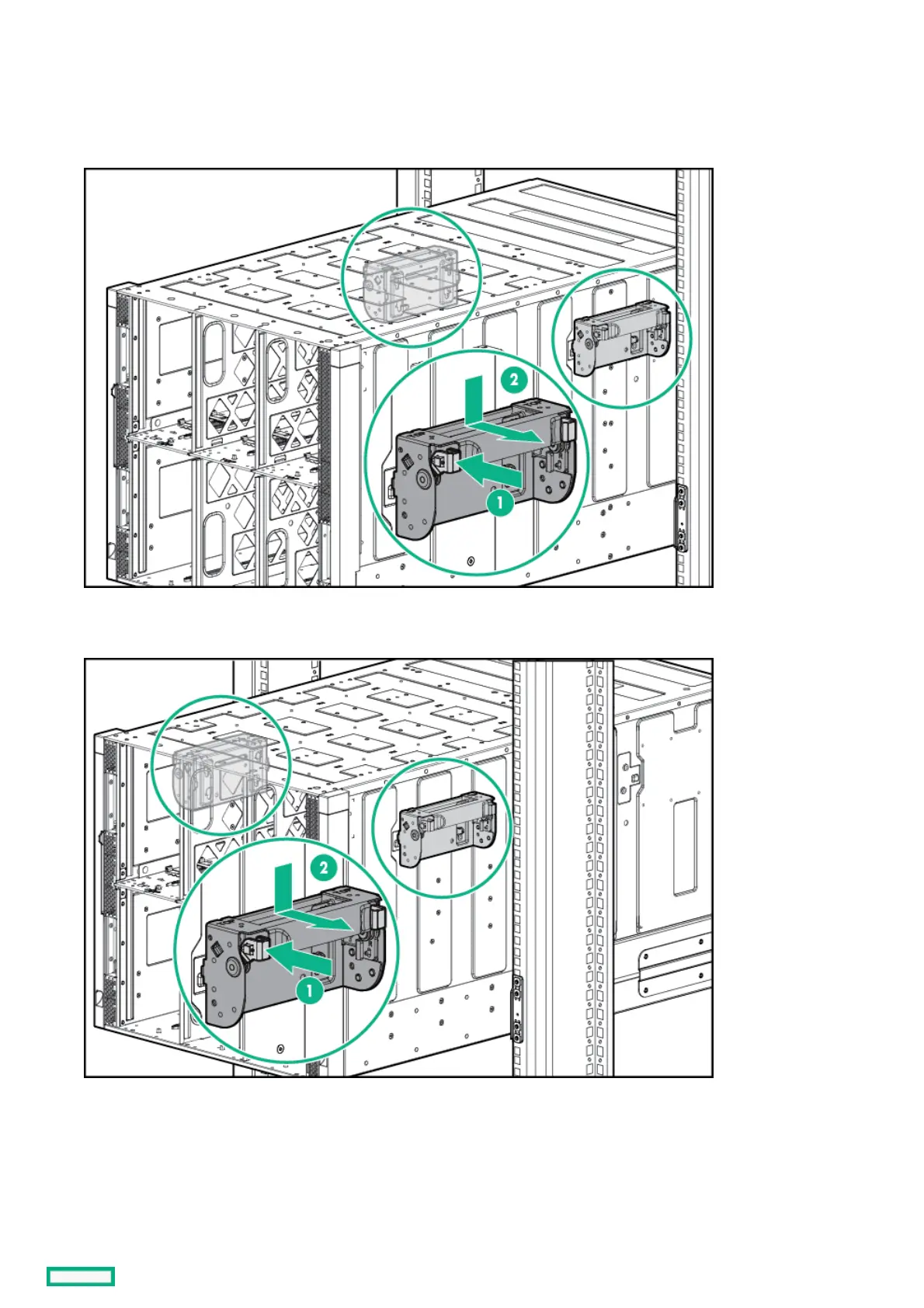 2

1

2

1