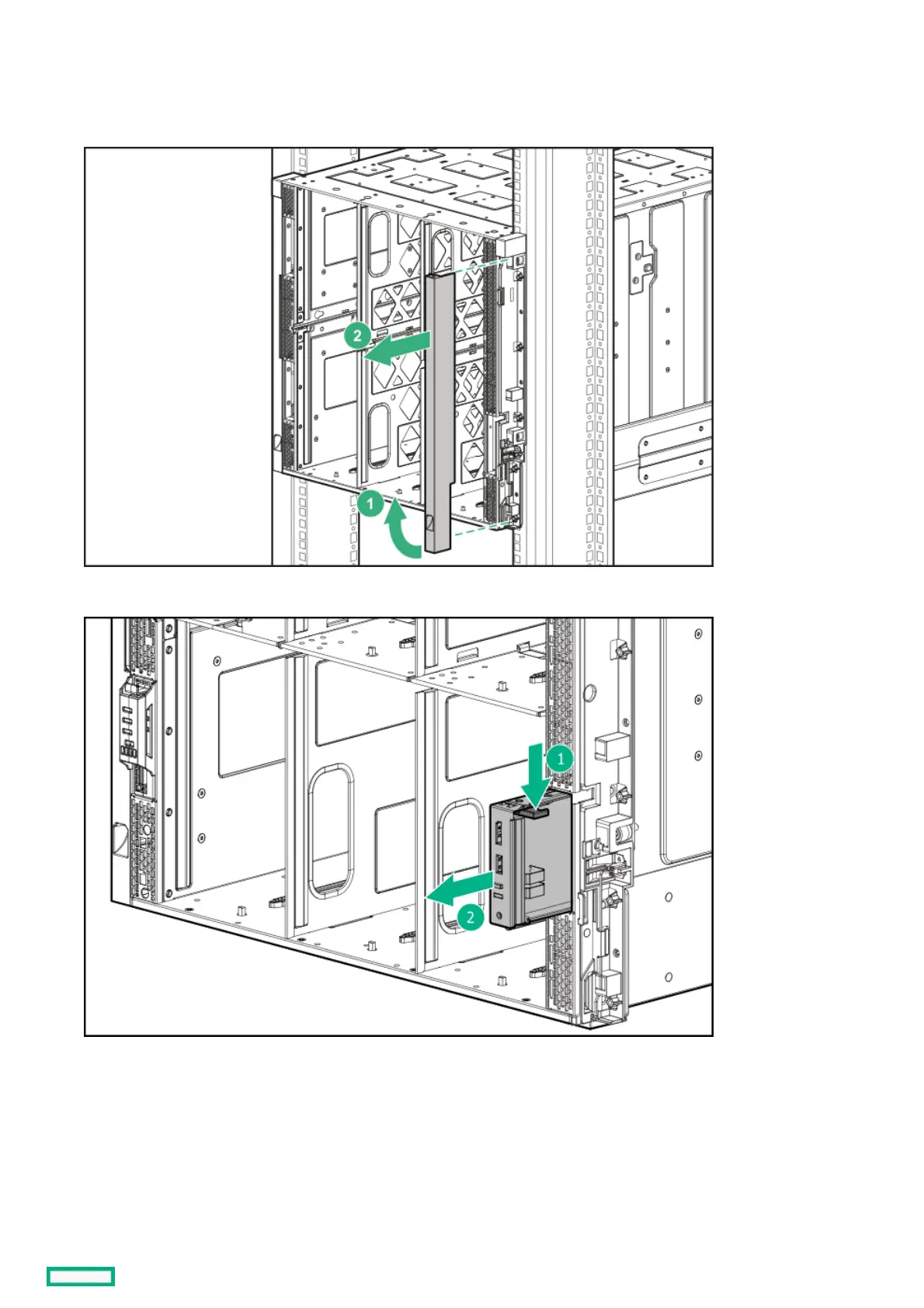 2

1

1

2