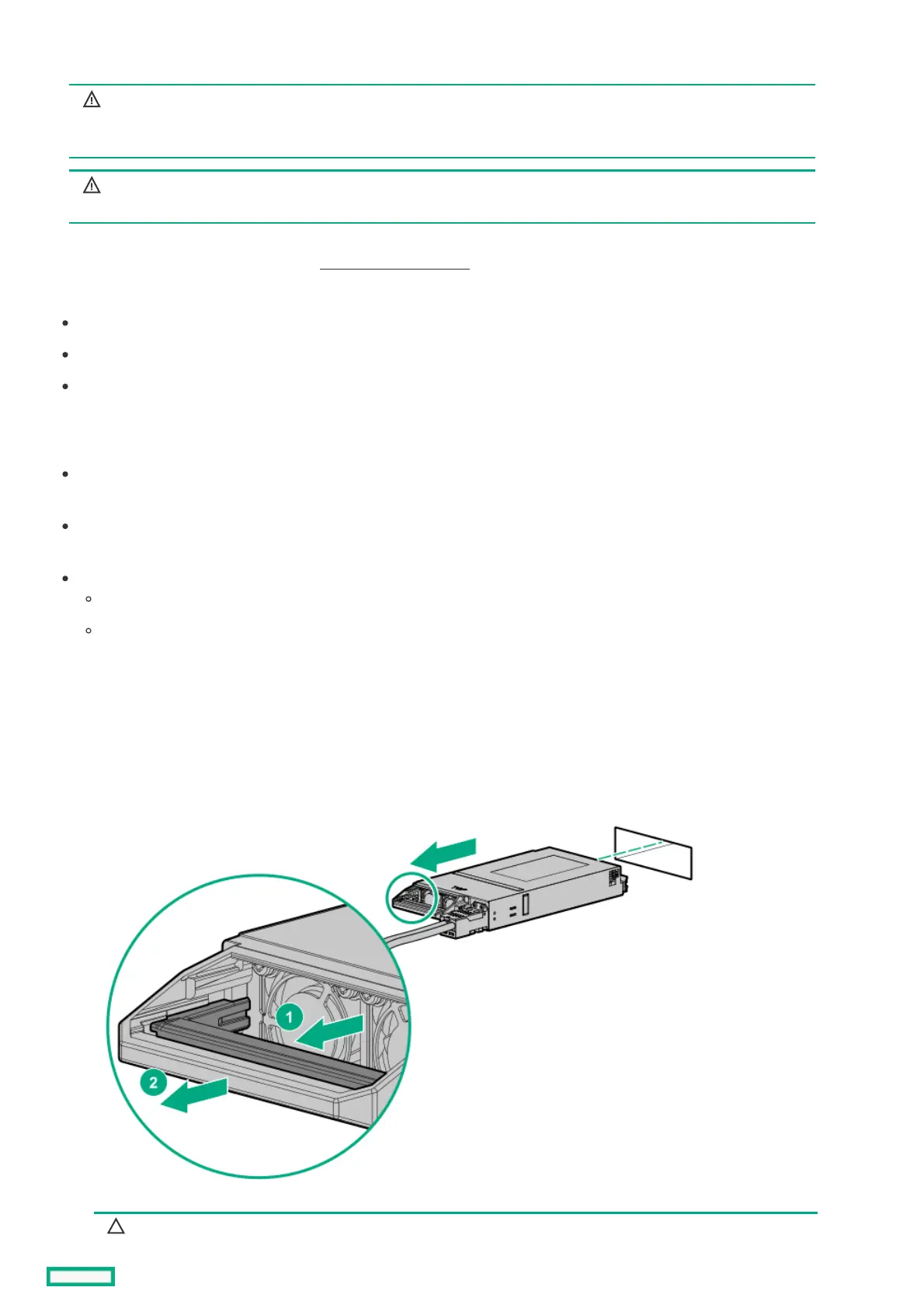 1

2