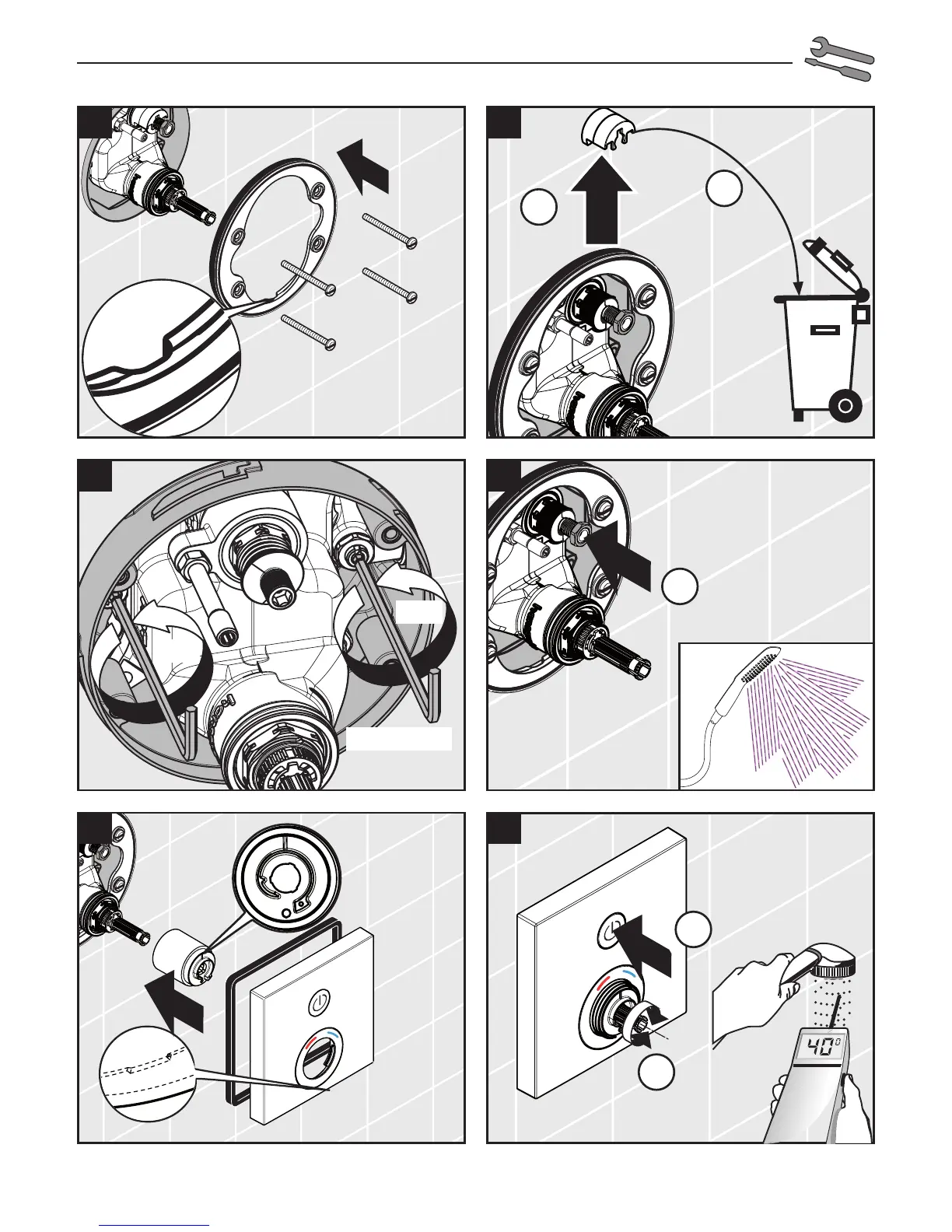 40°