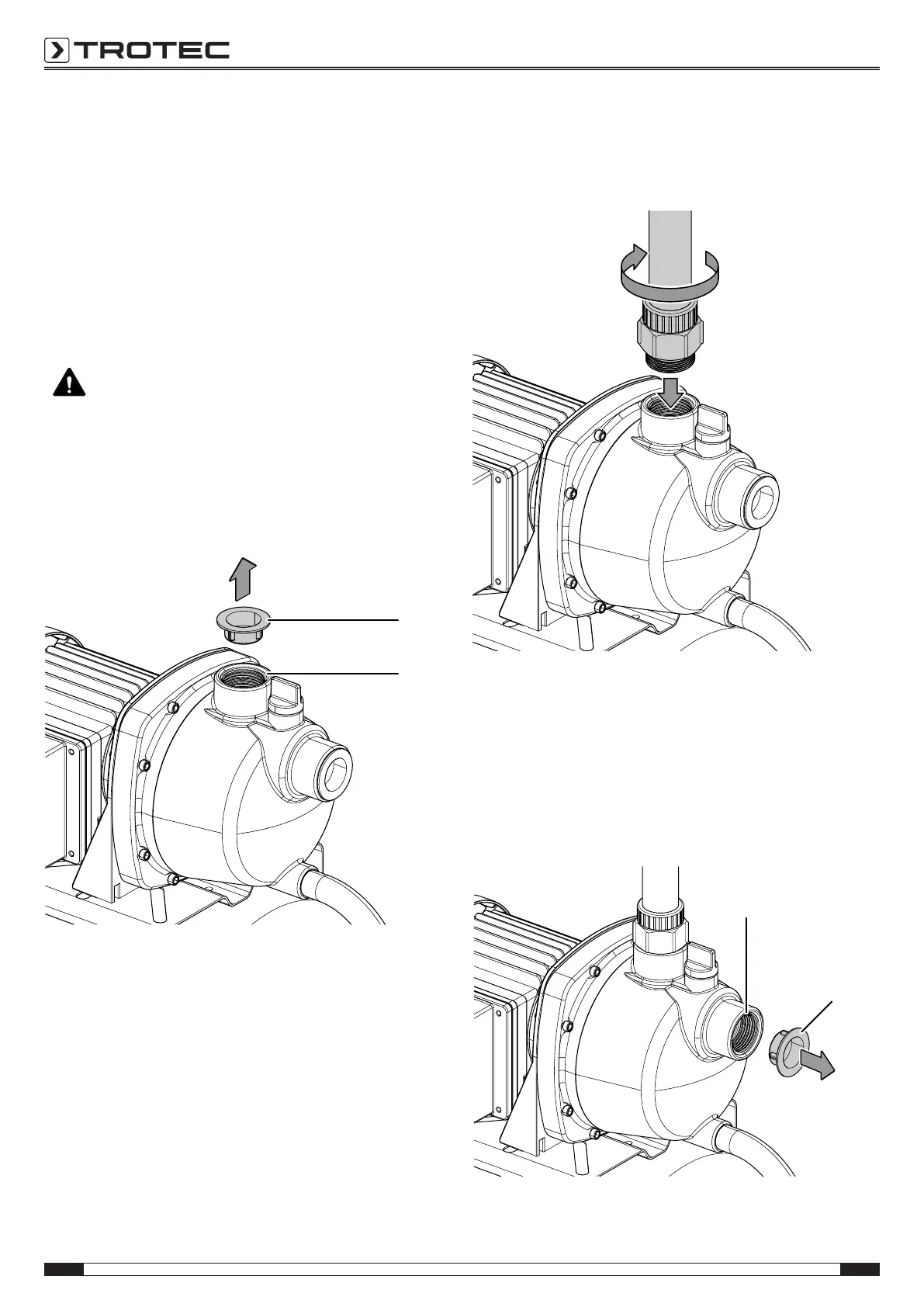 TROTEC