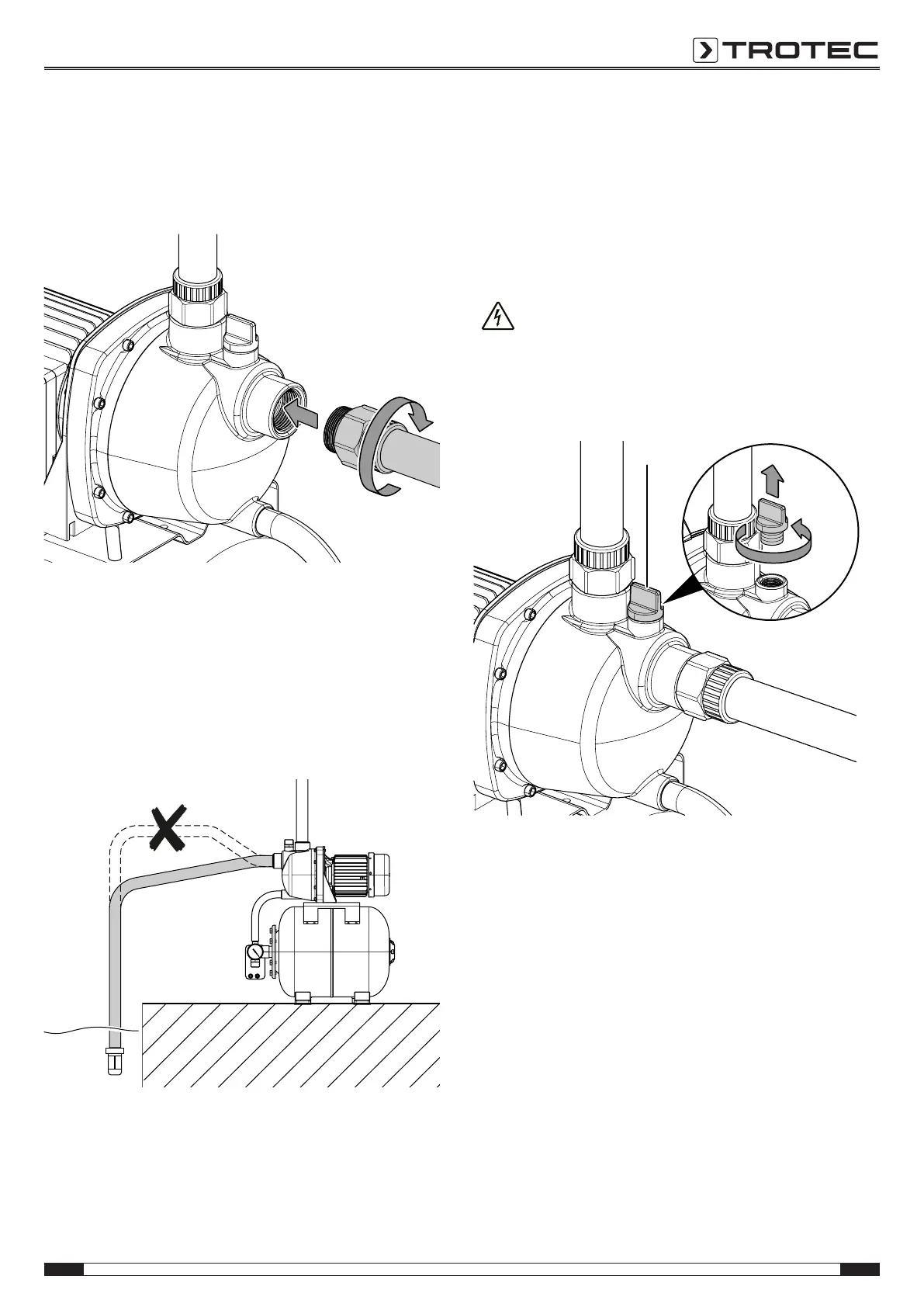 TROTEC