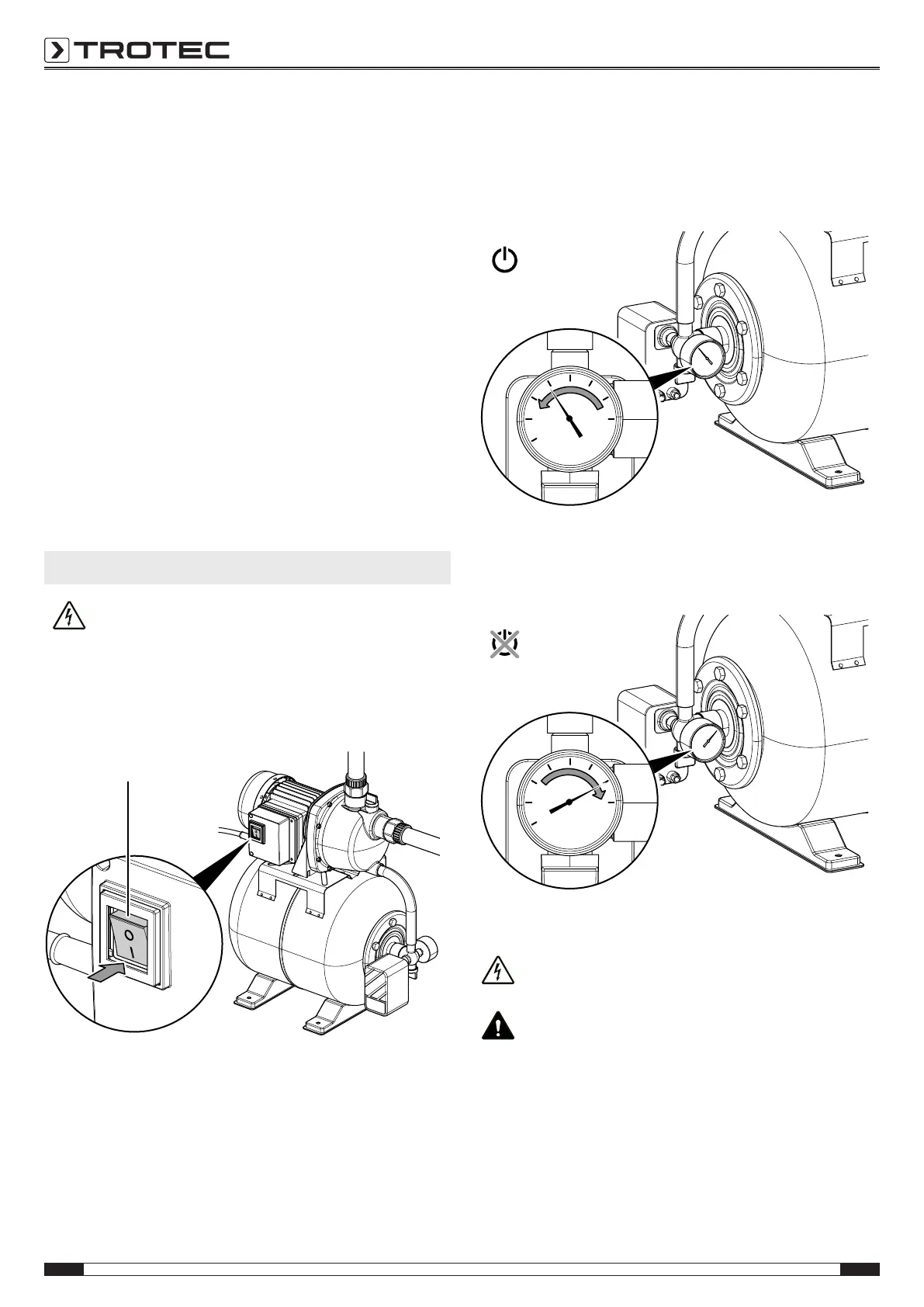 TROTEC

O

I