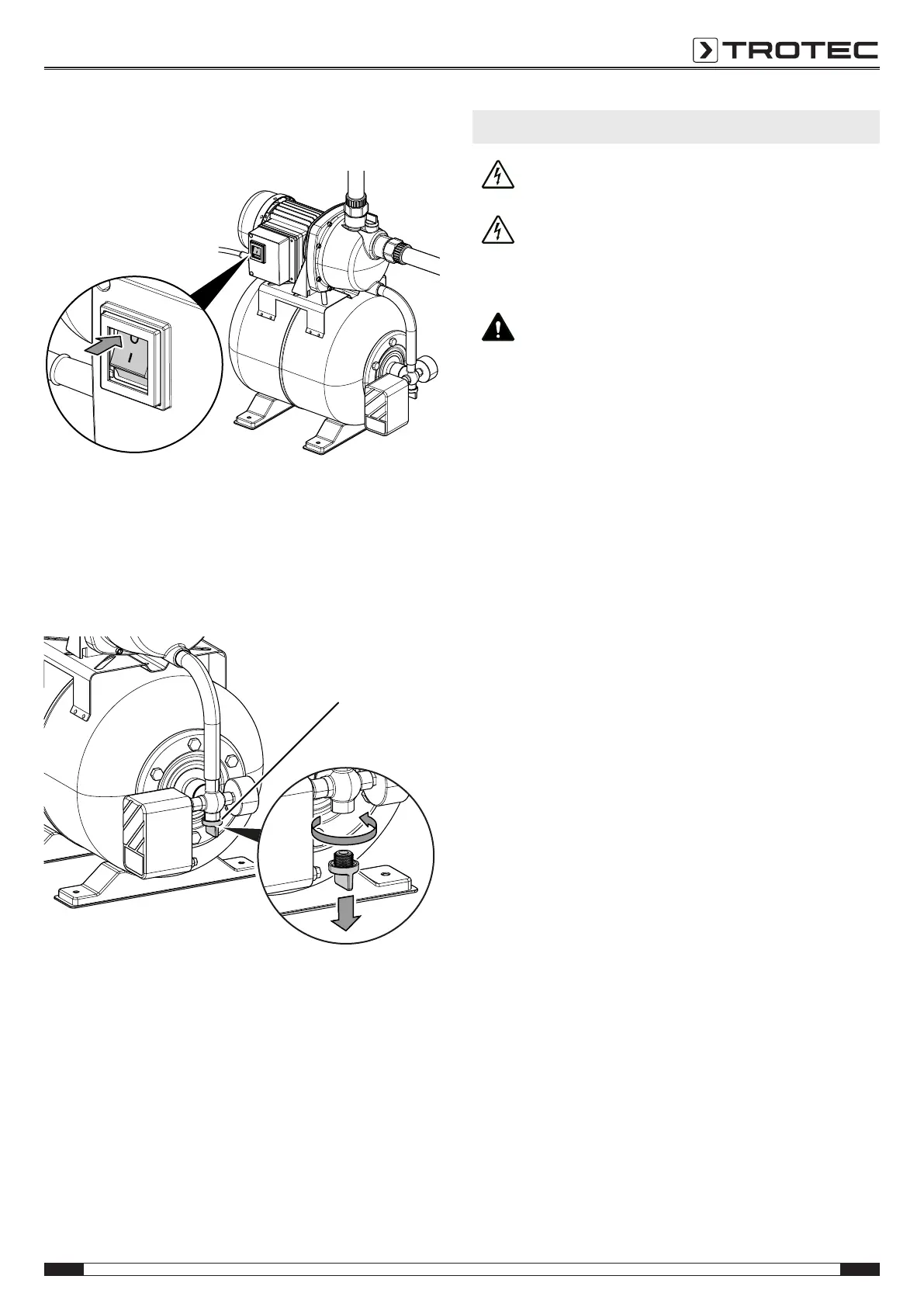 TROTEC

0

I