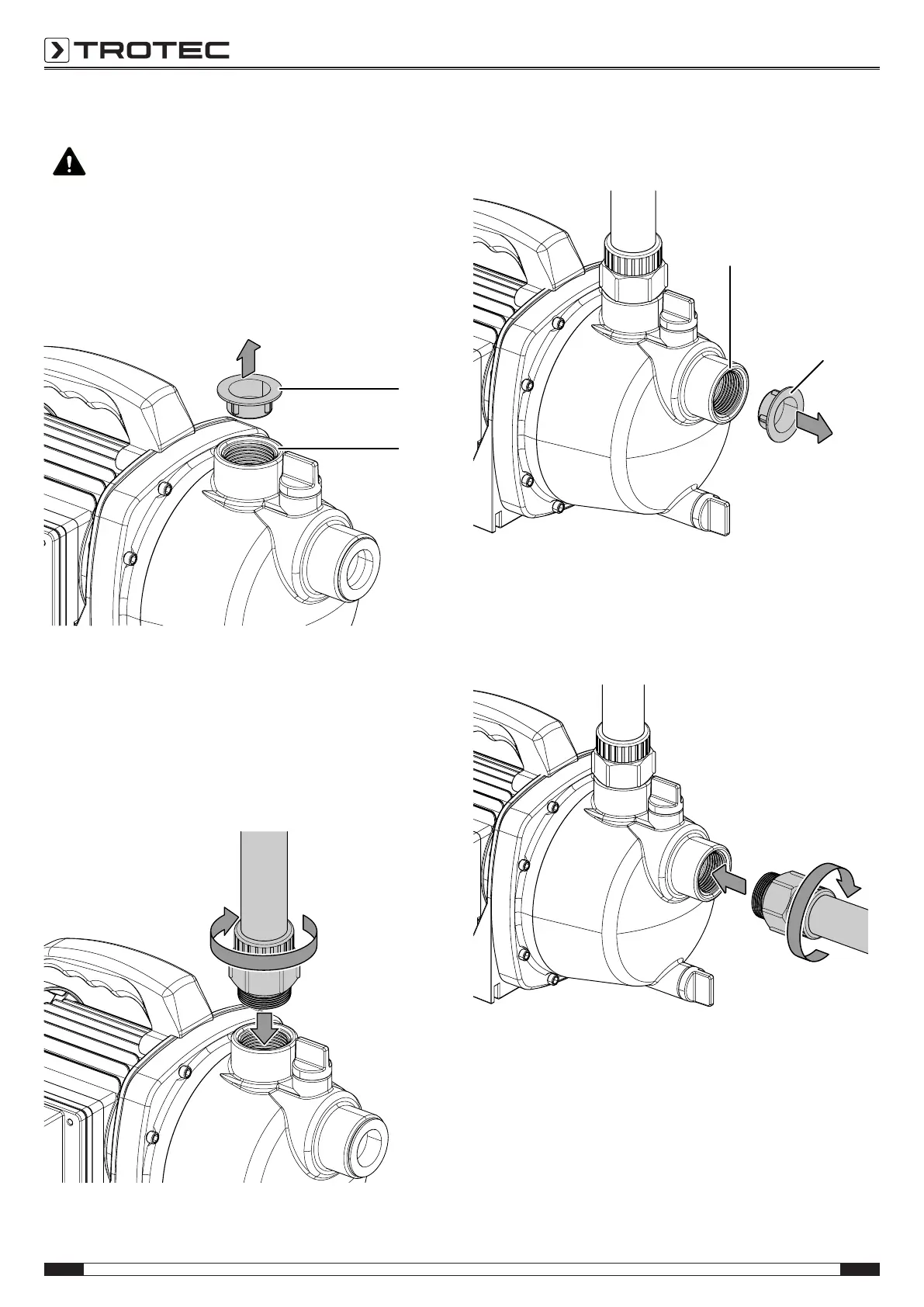 TROTEC