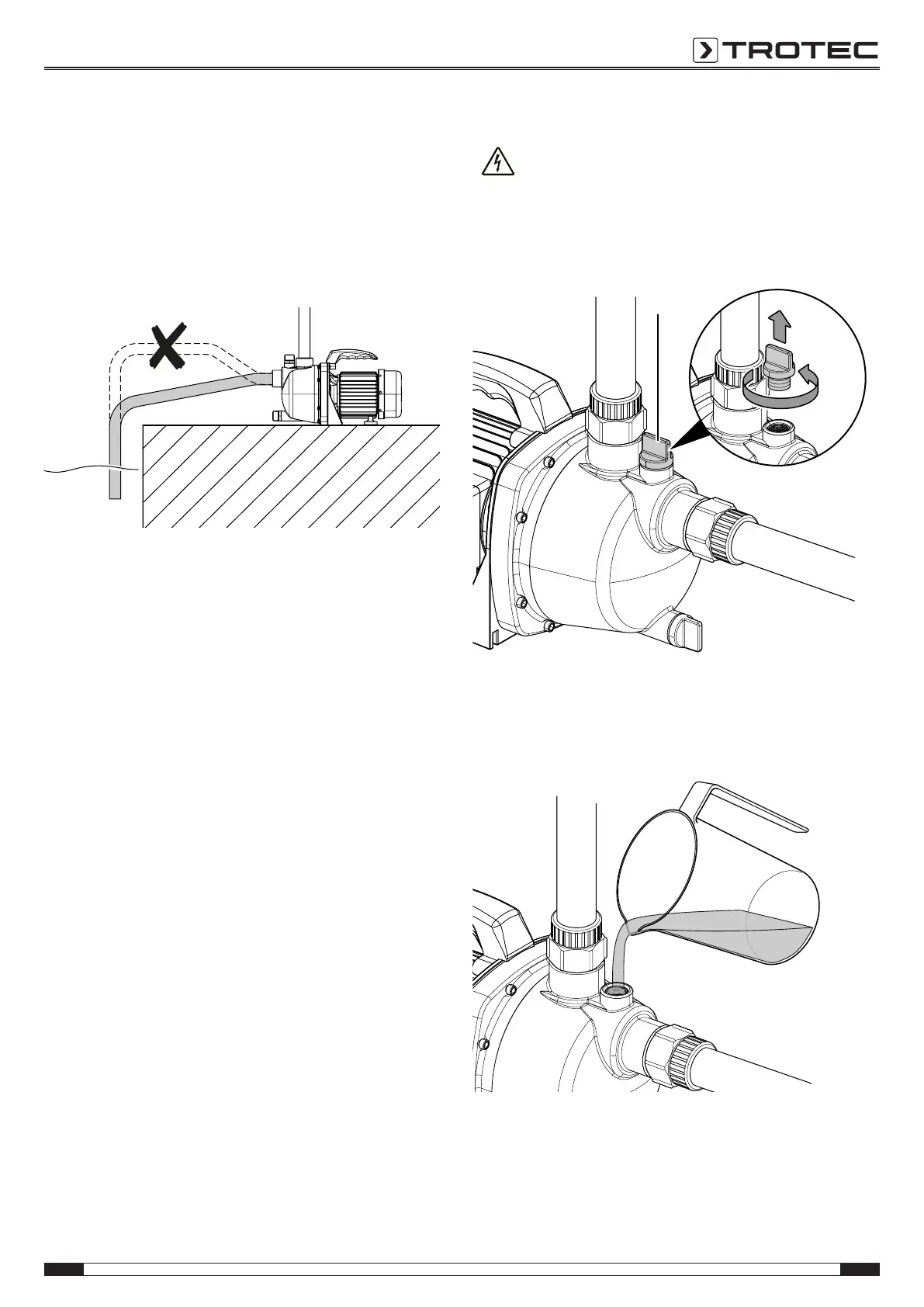 TROTEC