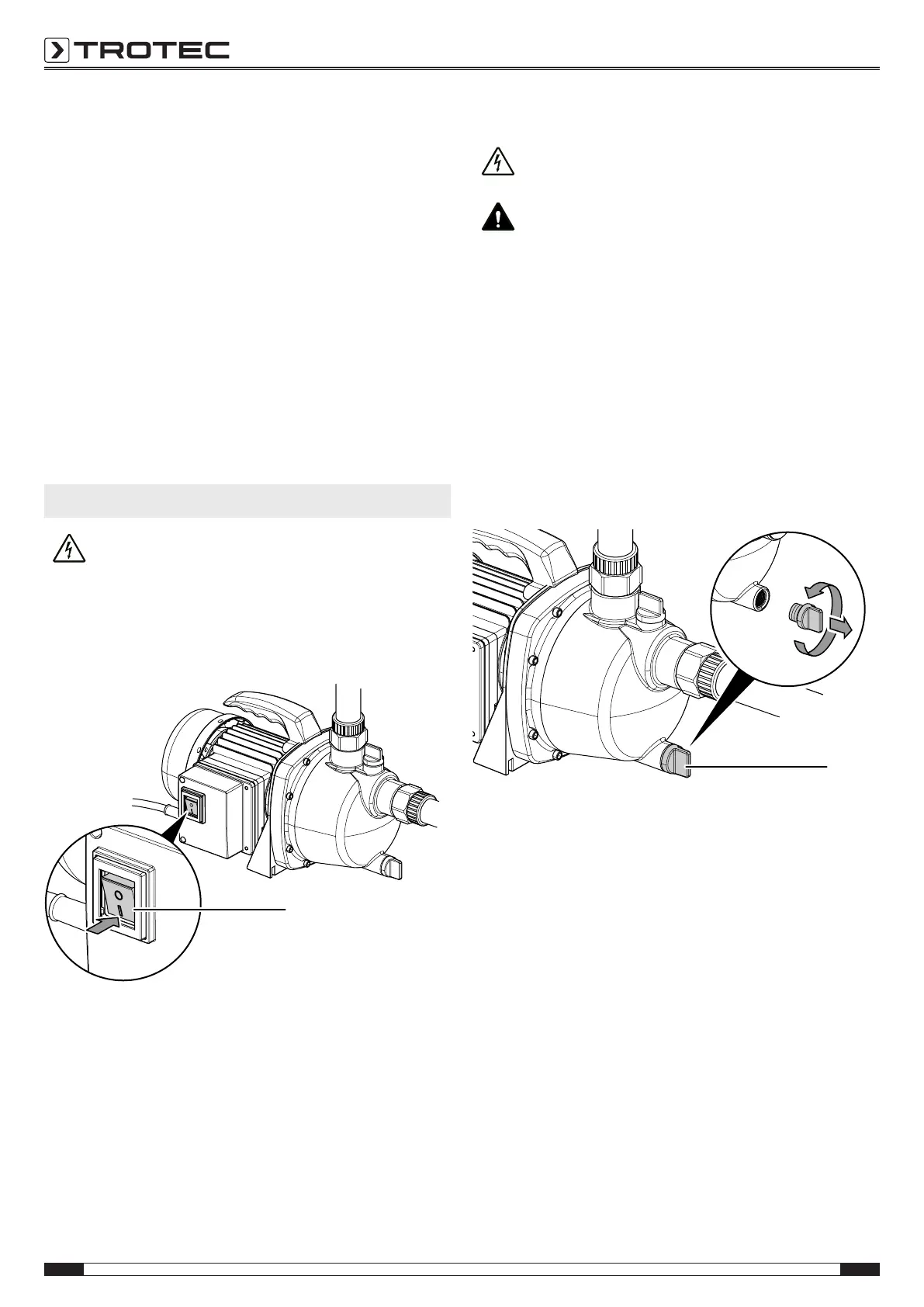 TROTEC