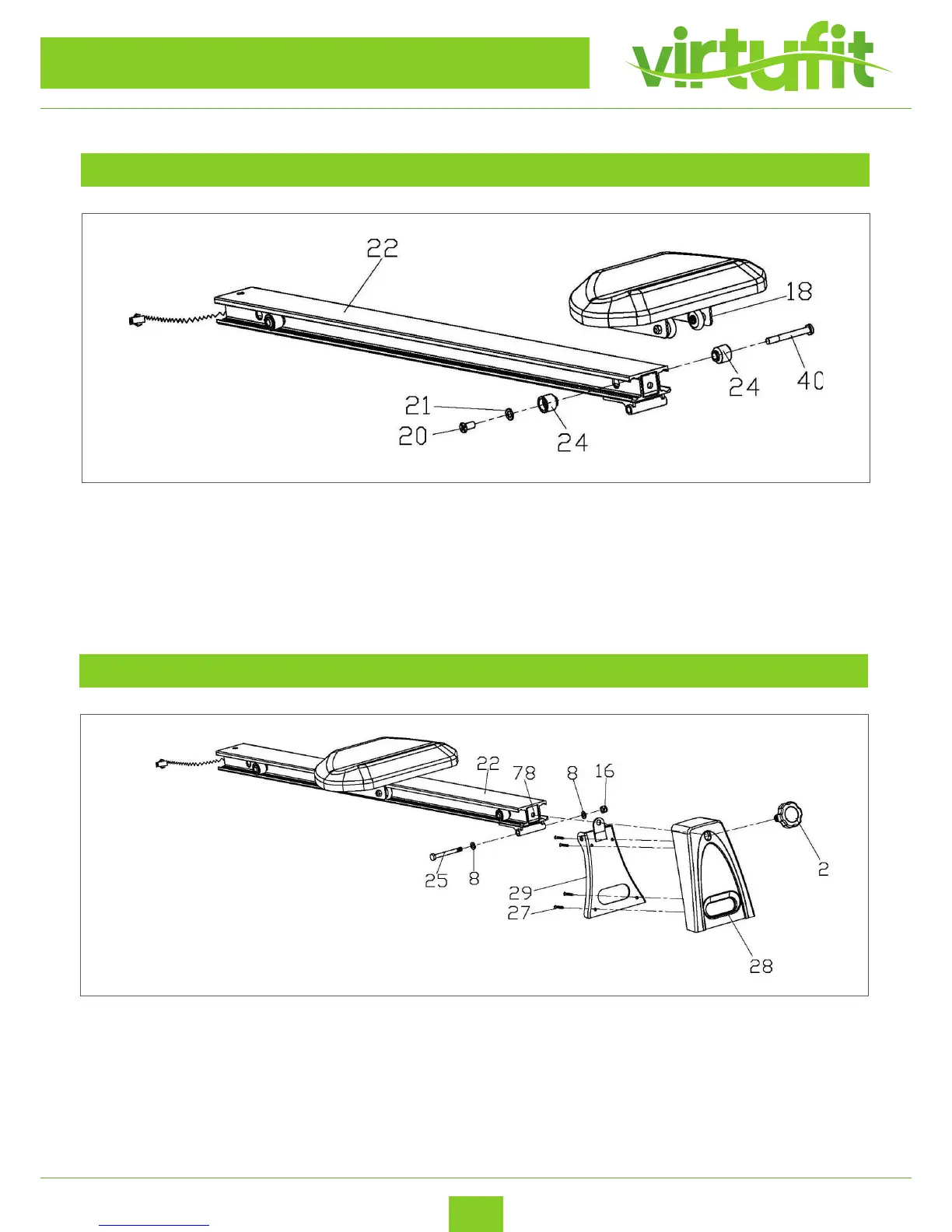 virtufit

22
18
24
40
21
20
24

22
78
8
16
2
25
8
29
27
28