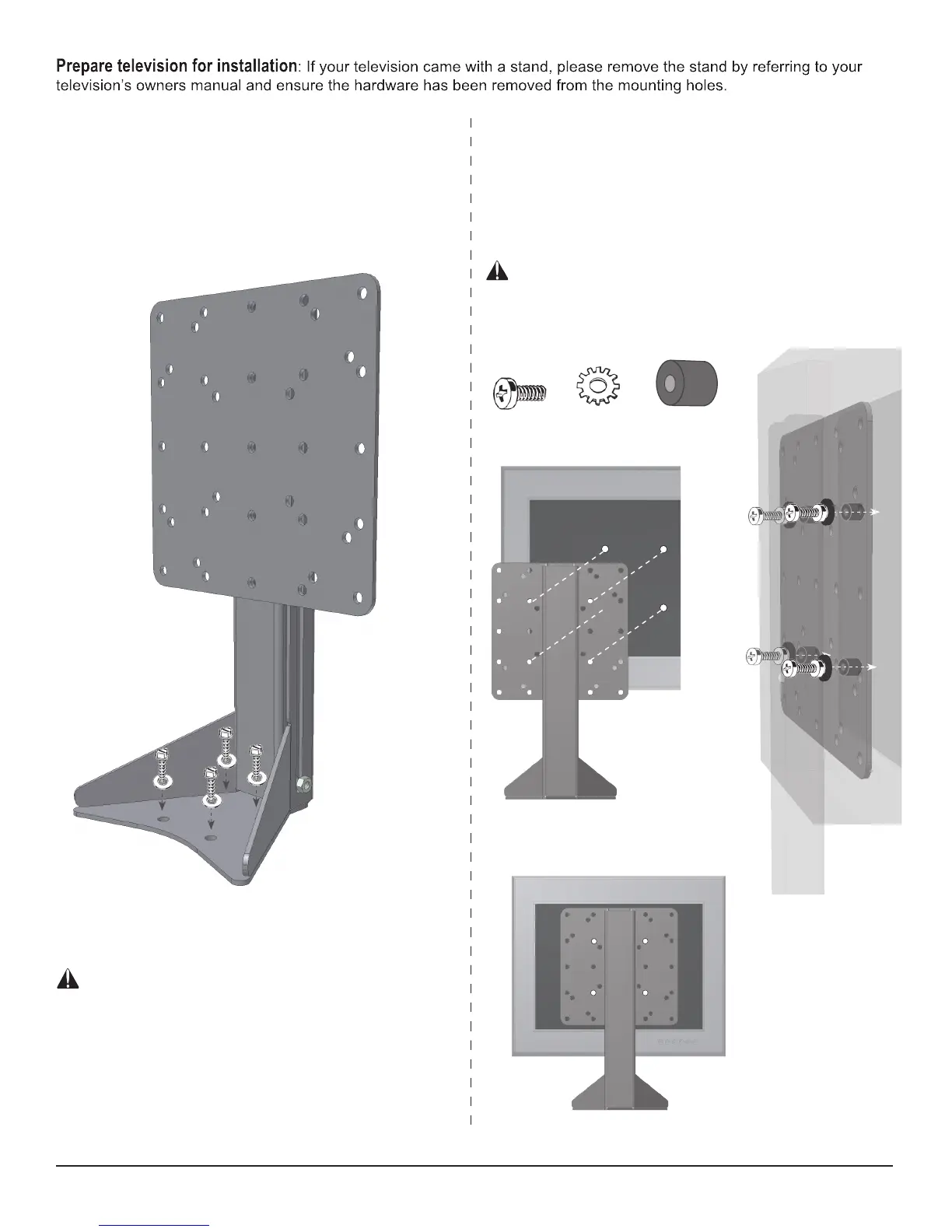 **Prepare television for installation**: If your television came with a stand, please remove the stand by referring to your television's owners manual and ensure the hardware has been removed from the mounting holes.