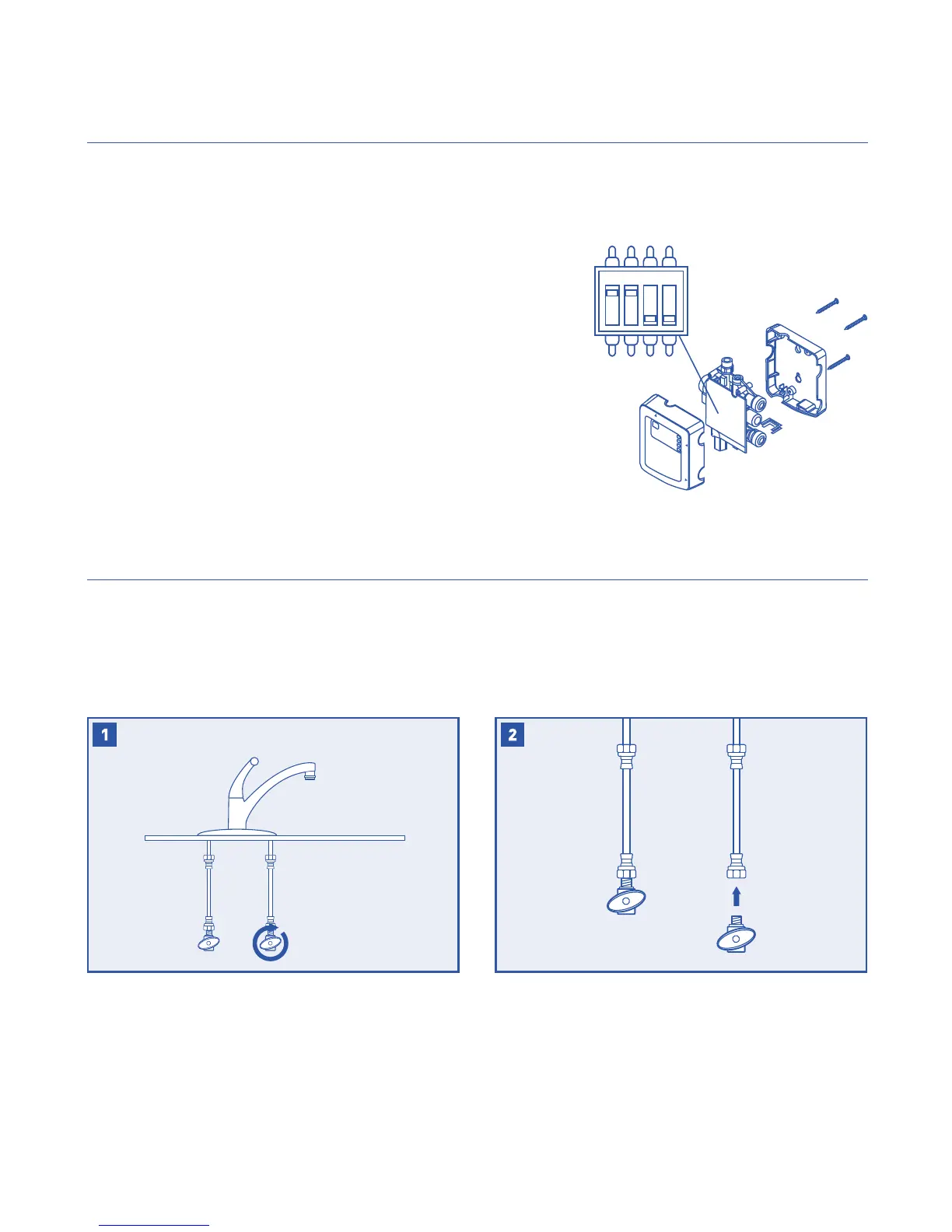 1

2