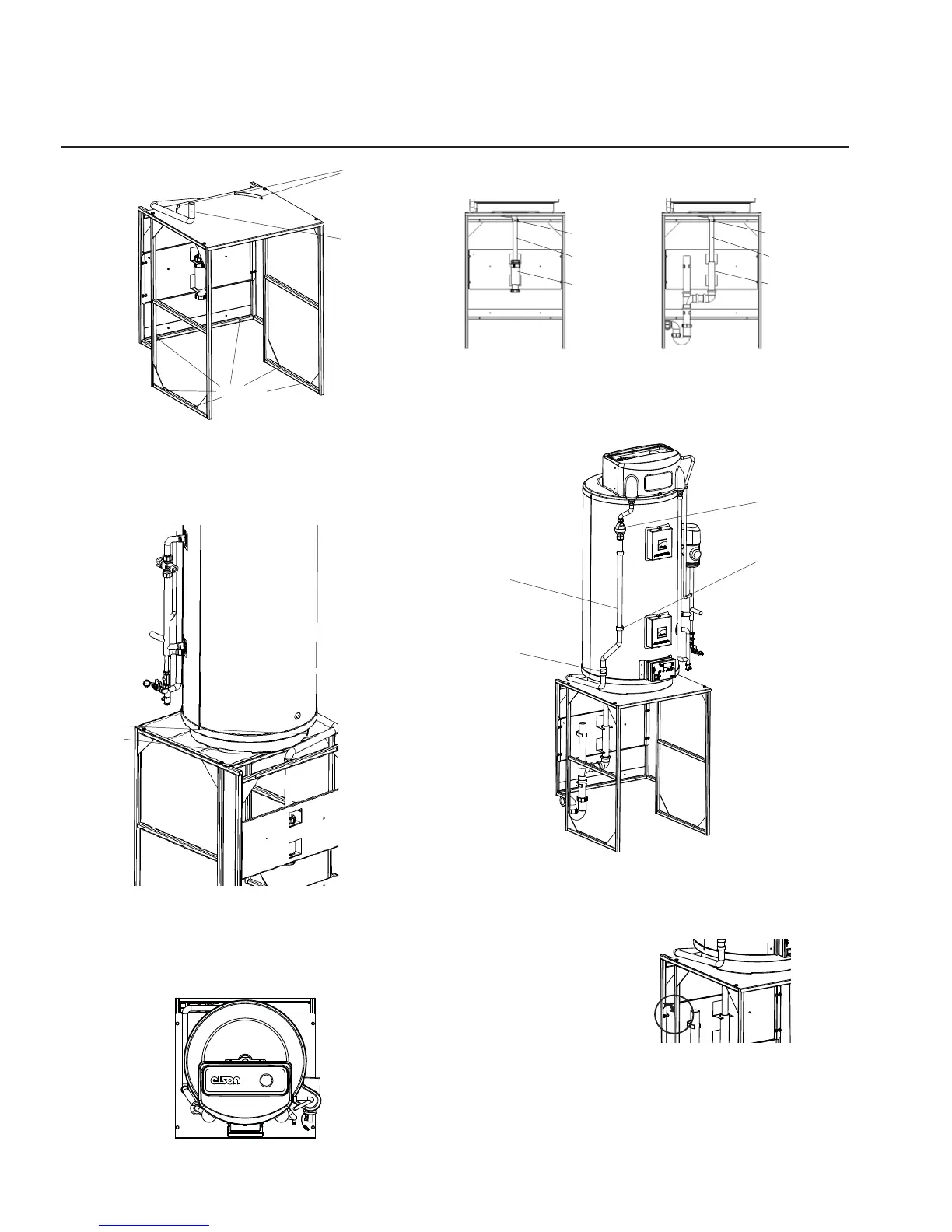 elson