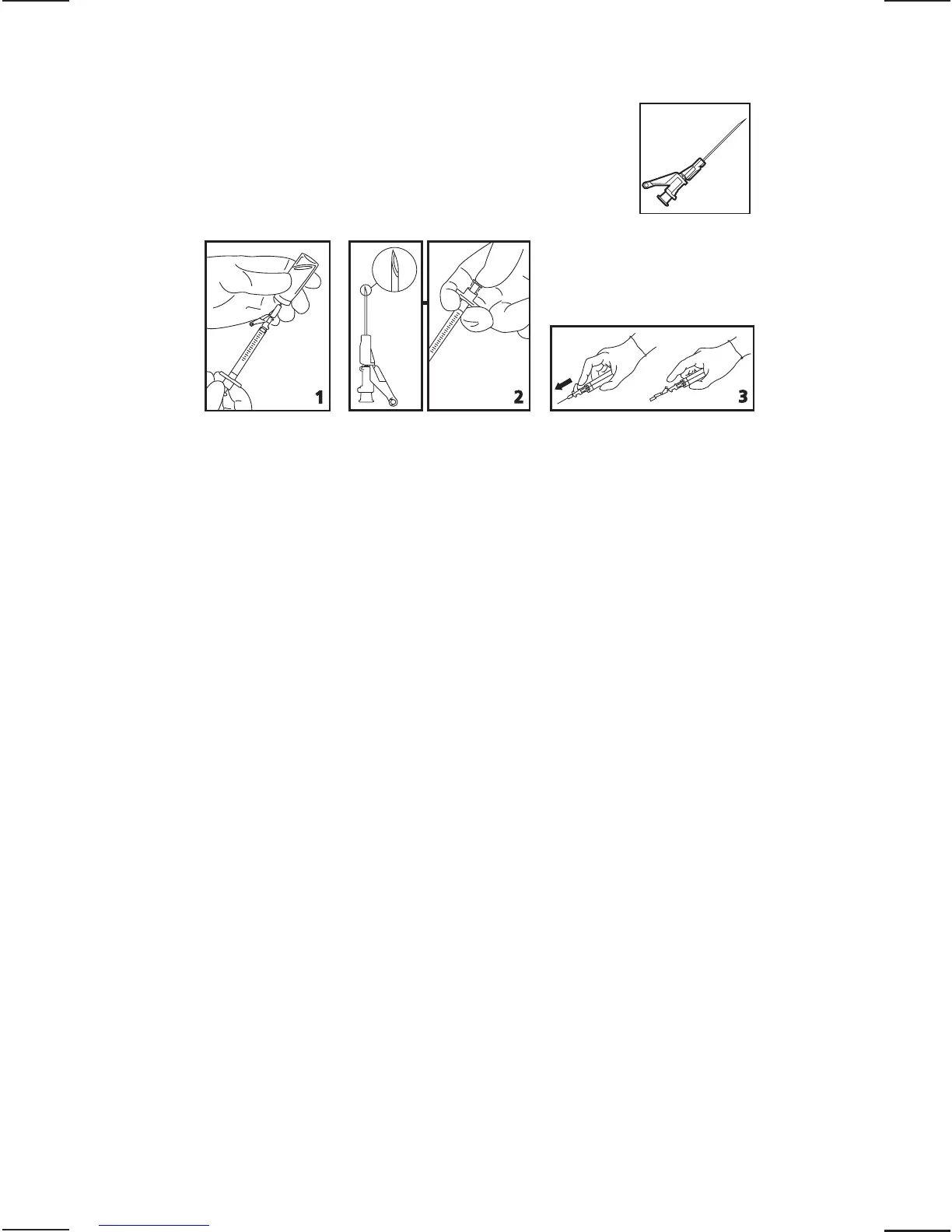 1

2

3