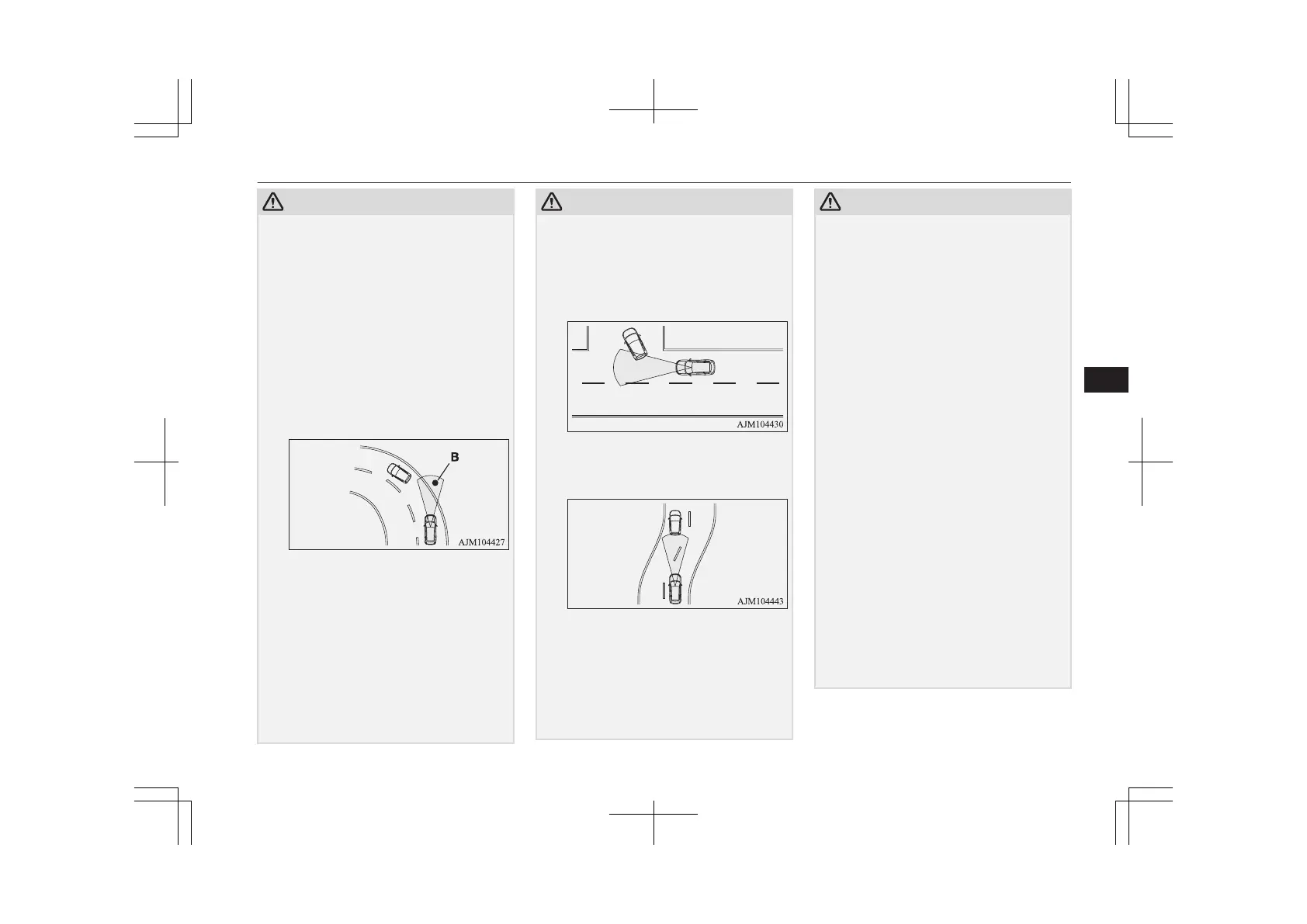 B

AJM104427

AJM104430

AJM104443