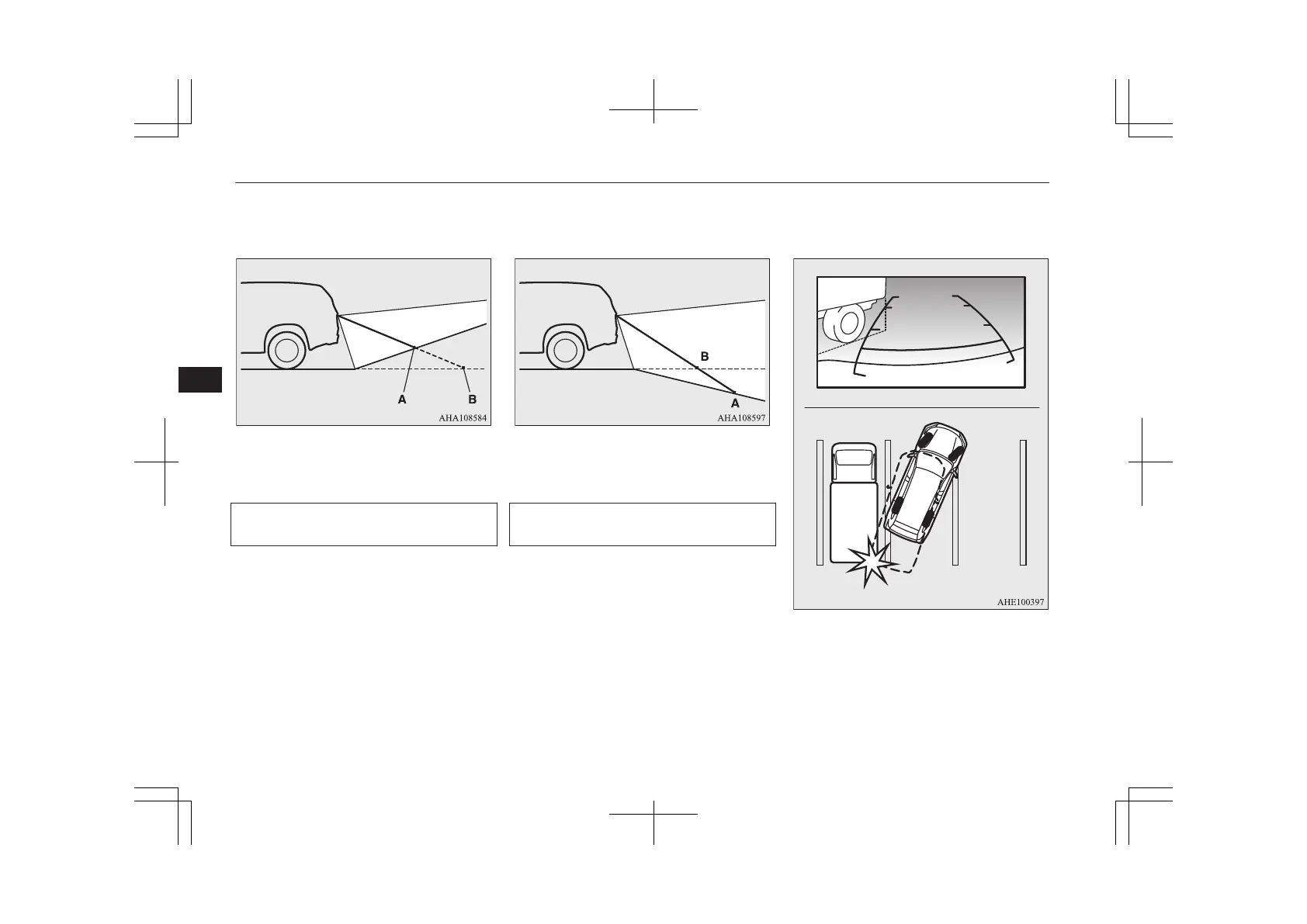 A B

AHA108584

B

A

AHA108597

AHE100397