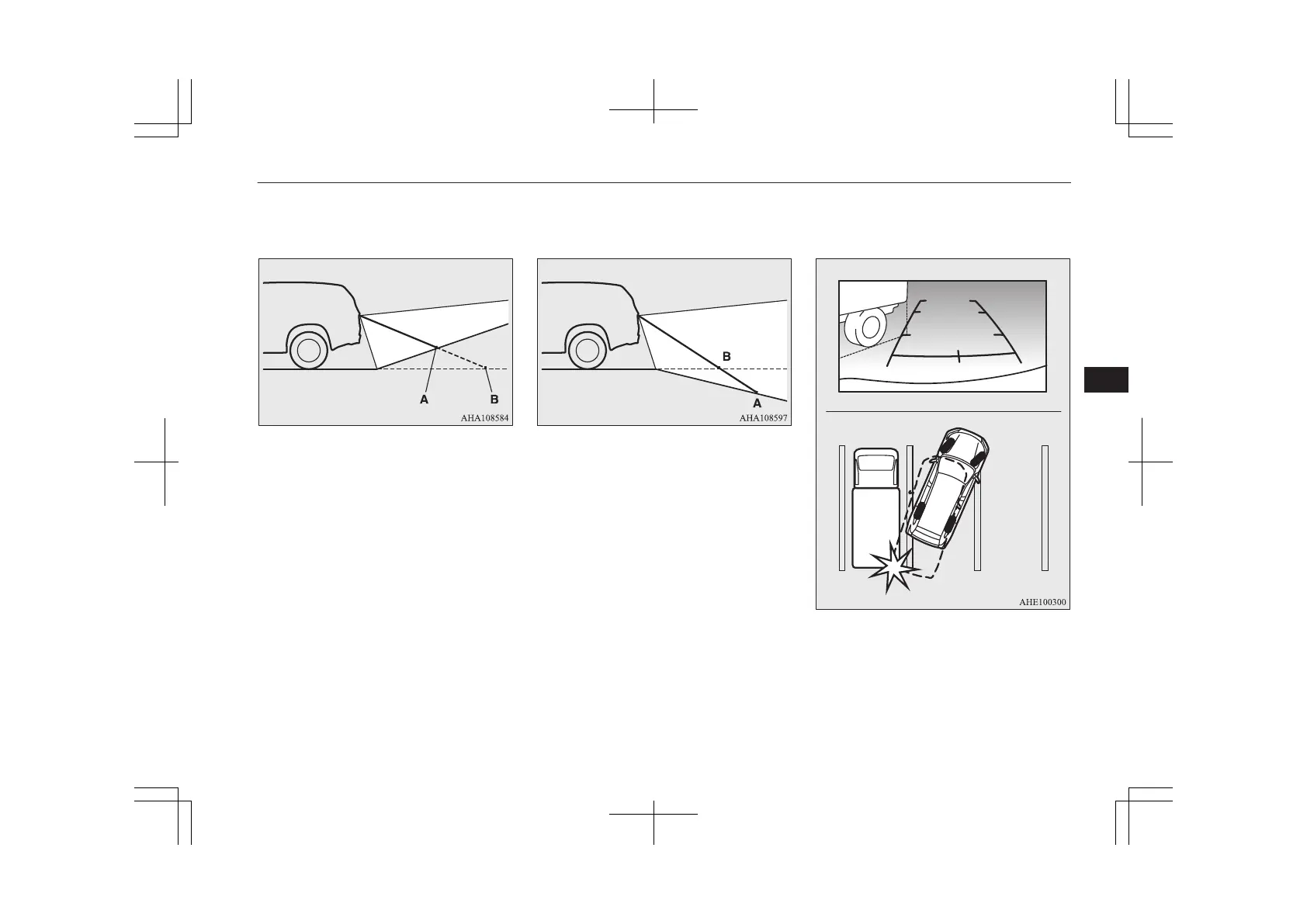 A B

AHA108584

B

A

AHA108597

AHE100300