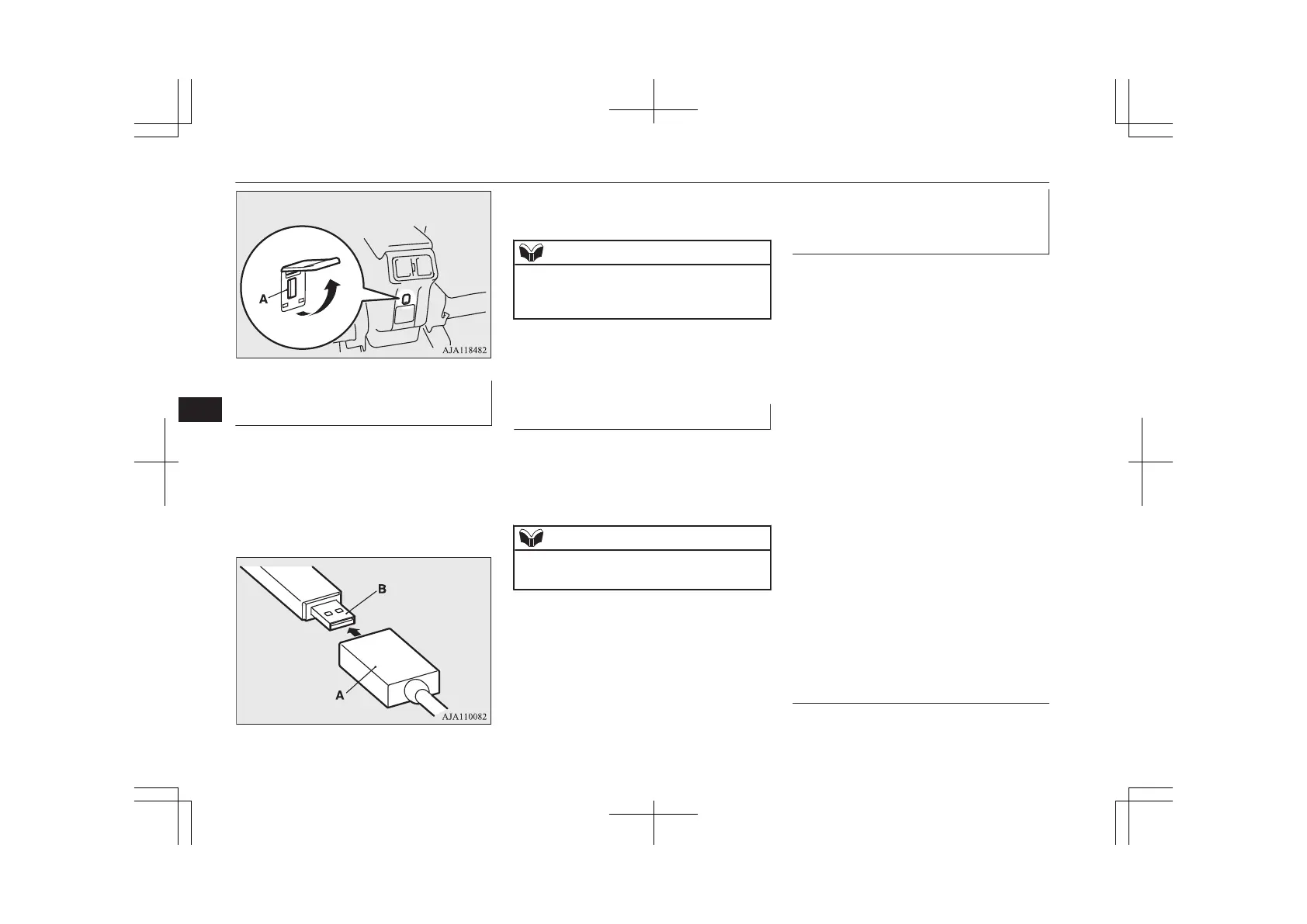 A

AJA118482

B

A

AJA110082