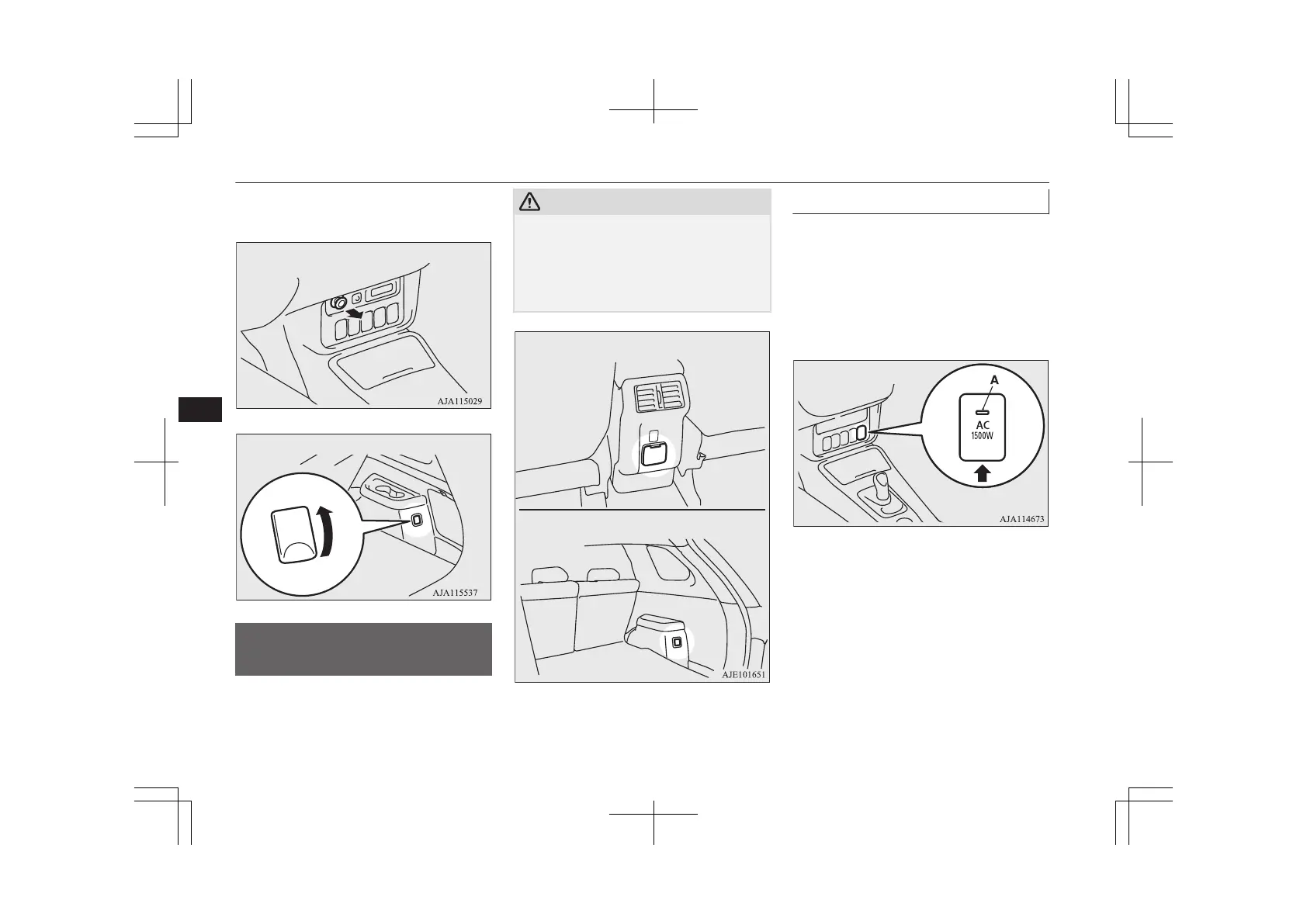 AJA115029

AJA115537

AJE101651

A

AC
1500W

AJA114673