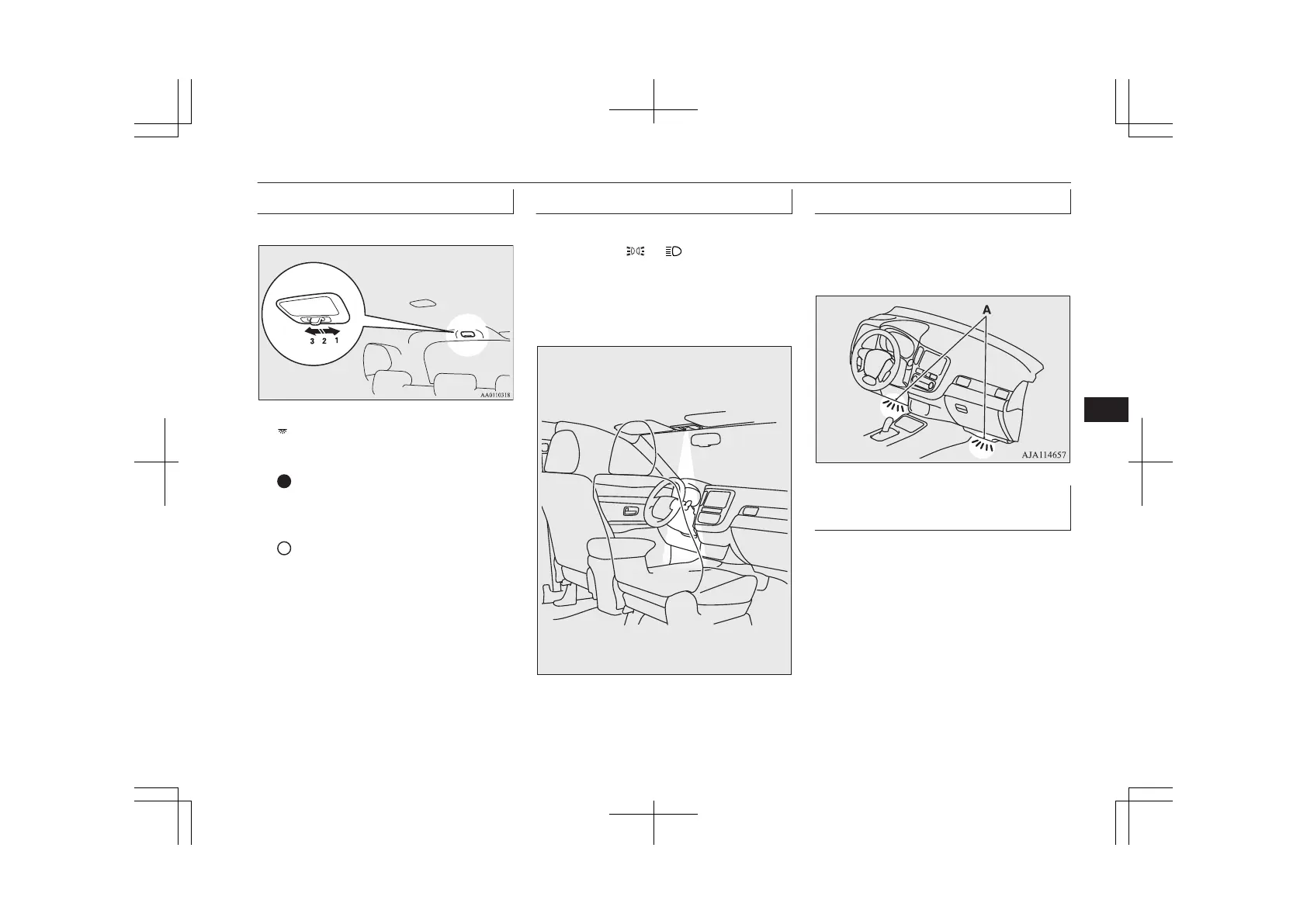 3 2 1

AA0110318

A

AJA114657