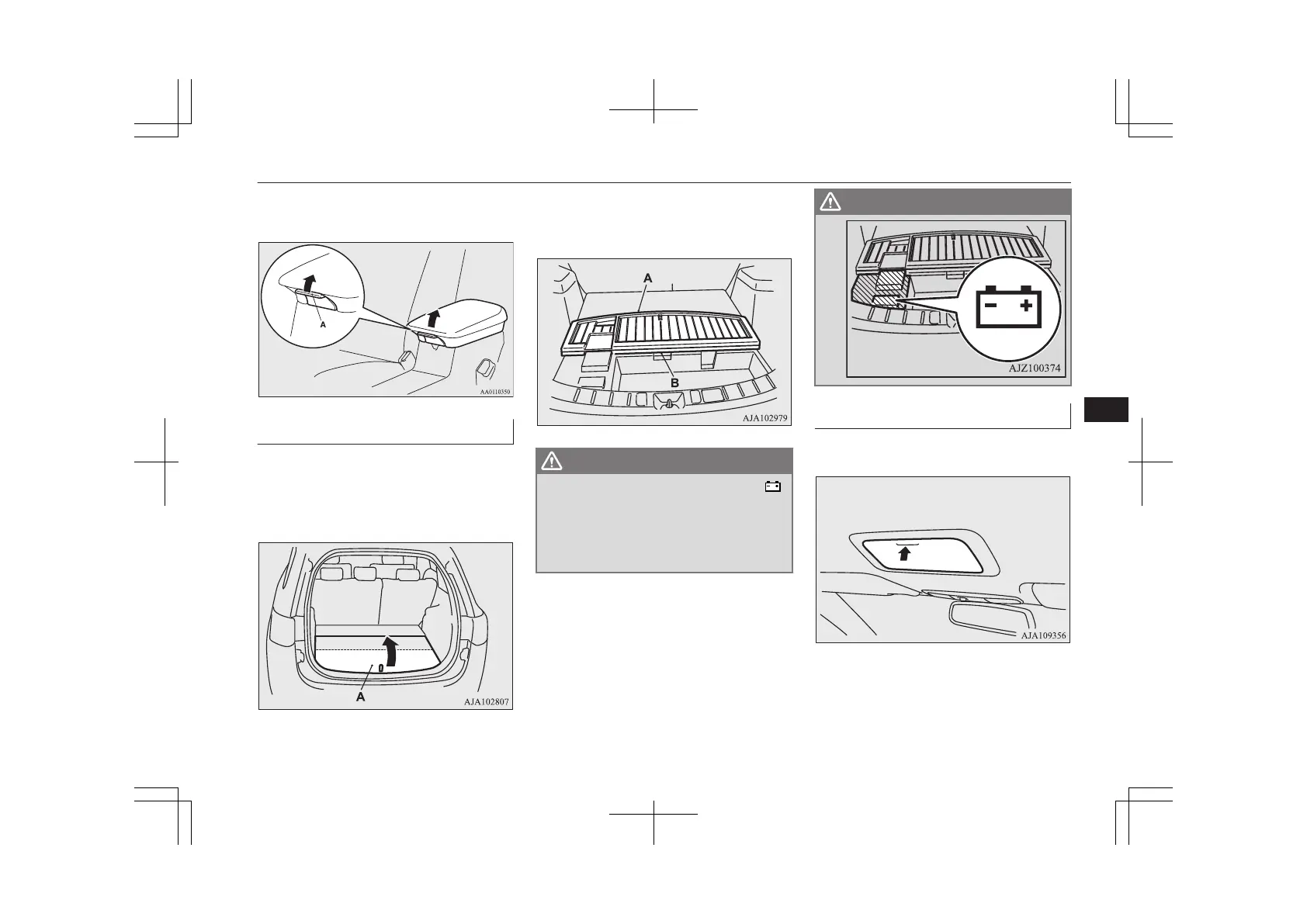 A

AA0110350

A

AJA102807

A

B

AJA102979

AJZ100374

AJA109356