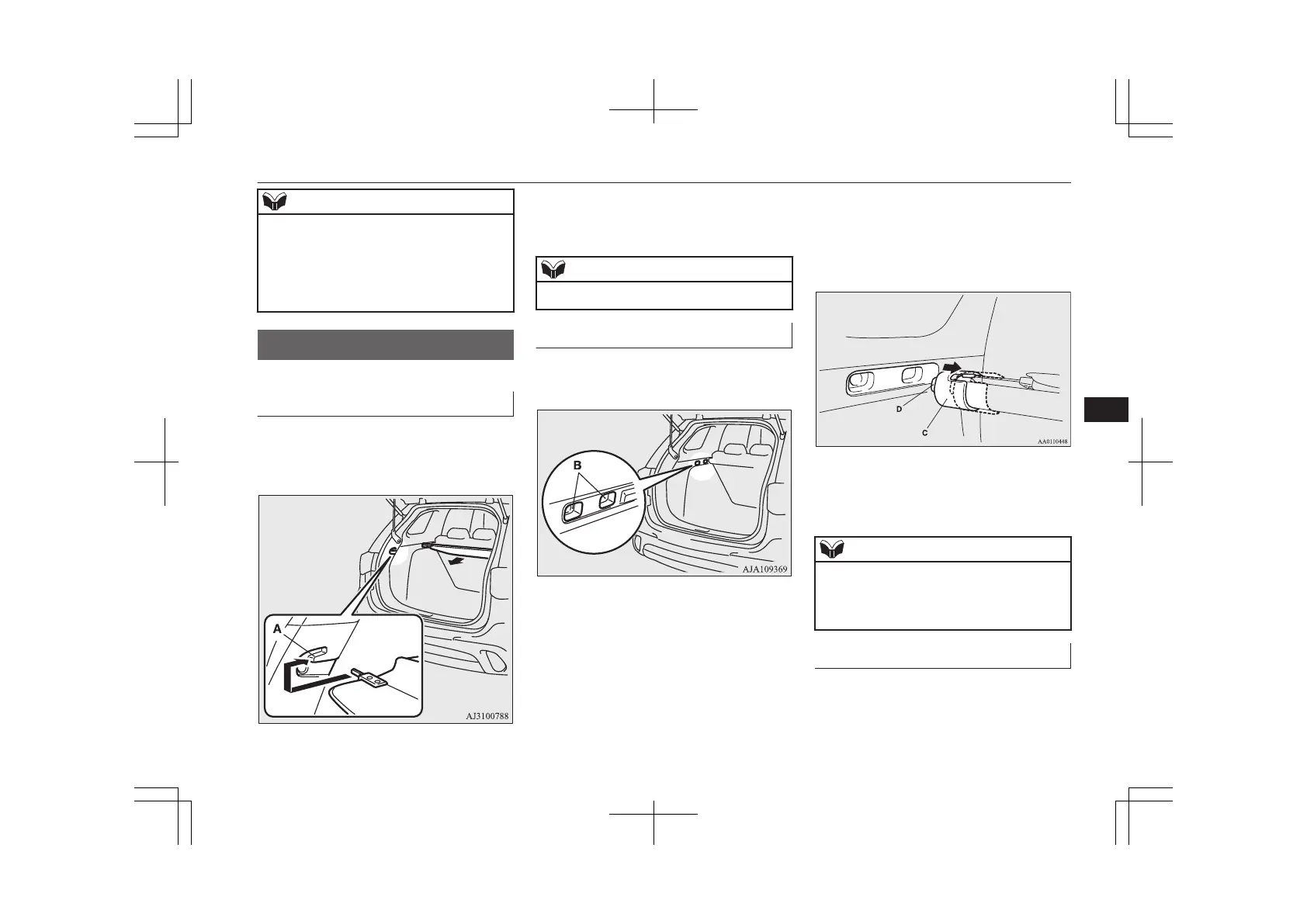 A

AJ3100788

B

AJA109369

D

C

AA0110448