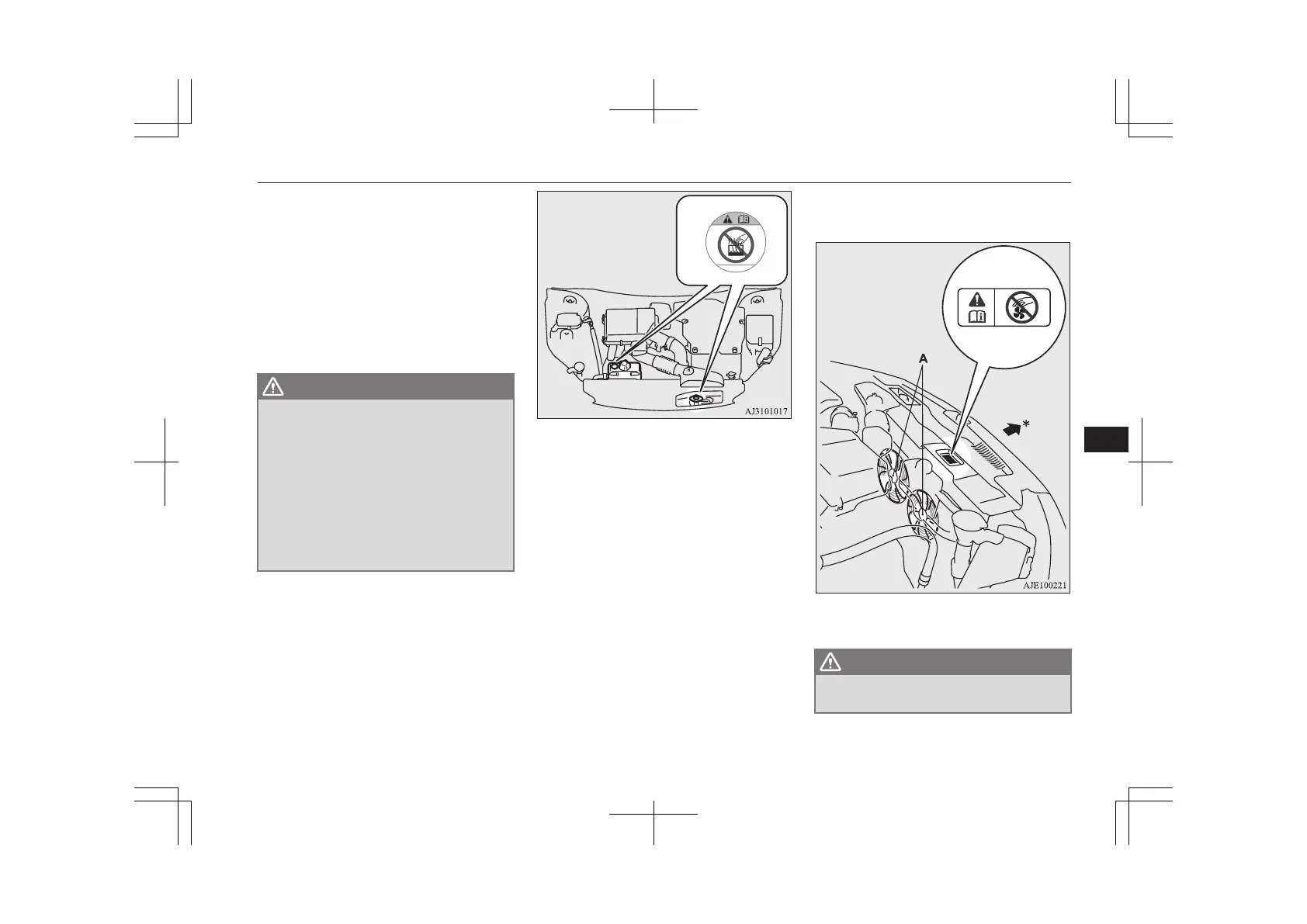 AJ3101017

A

*

AJE100221