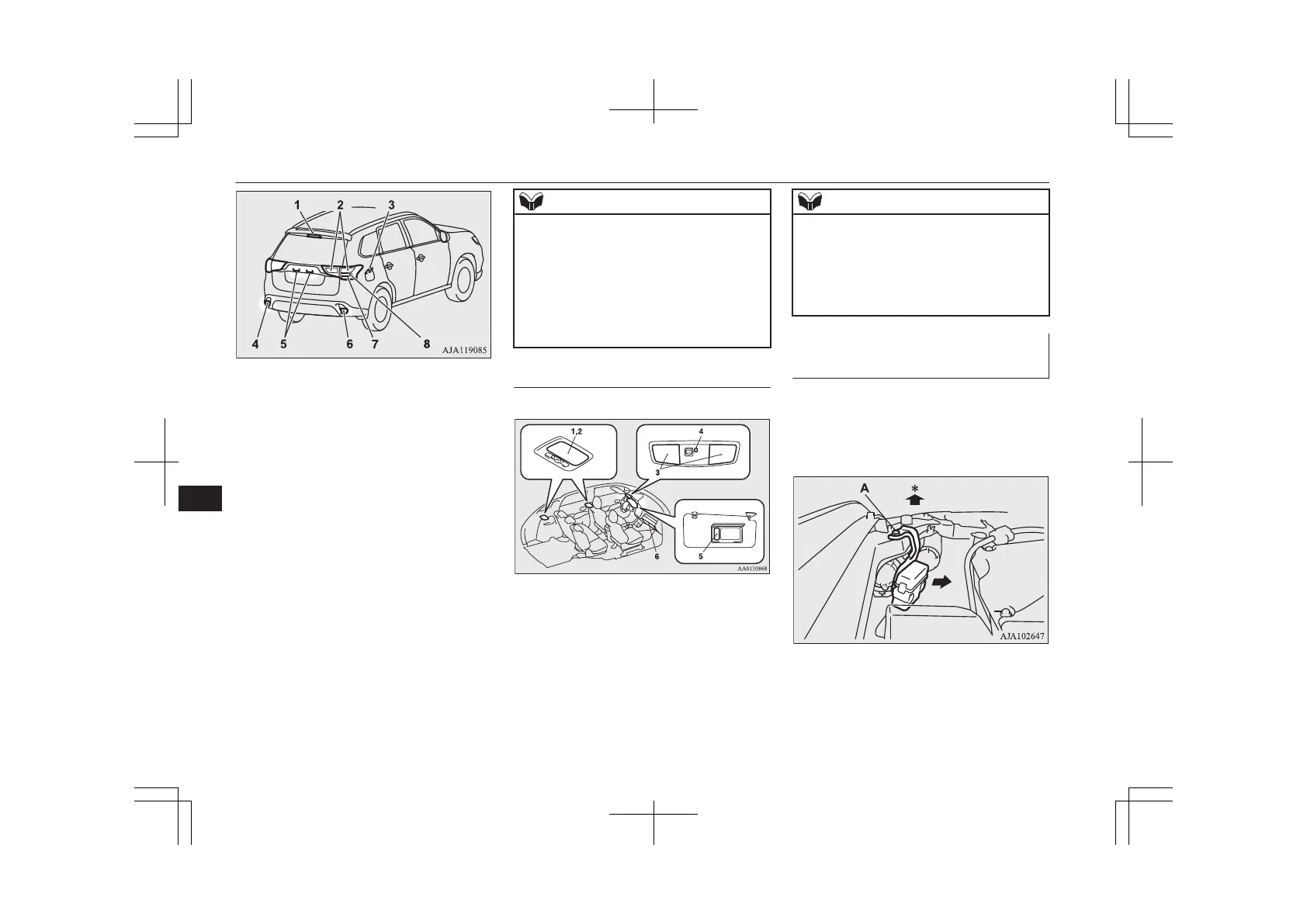 1 2 3

4 5 6 7 8

AJA119085

1,2

4

3

6

5

AA0110868

A

*

AJA102647