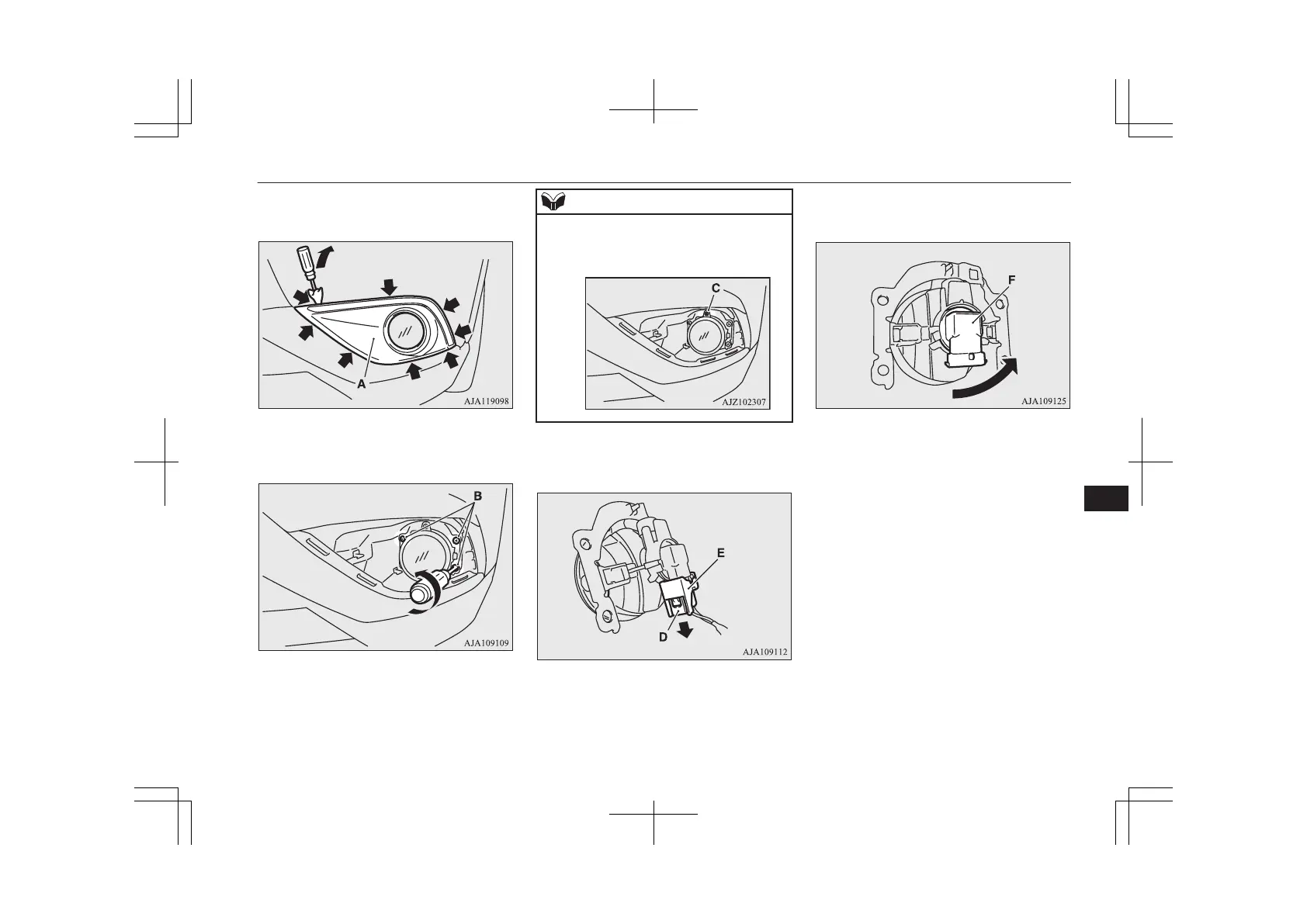 A

AJA119098

B

AJA109109

C

AJZ102307

E

D

AJA109112

F

AJA109125