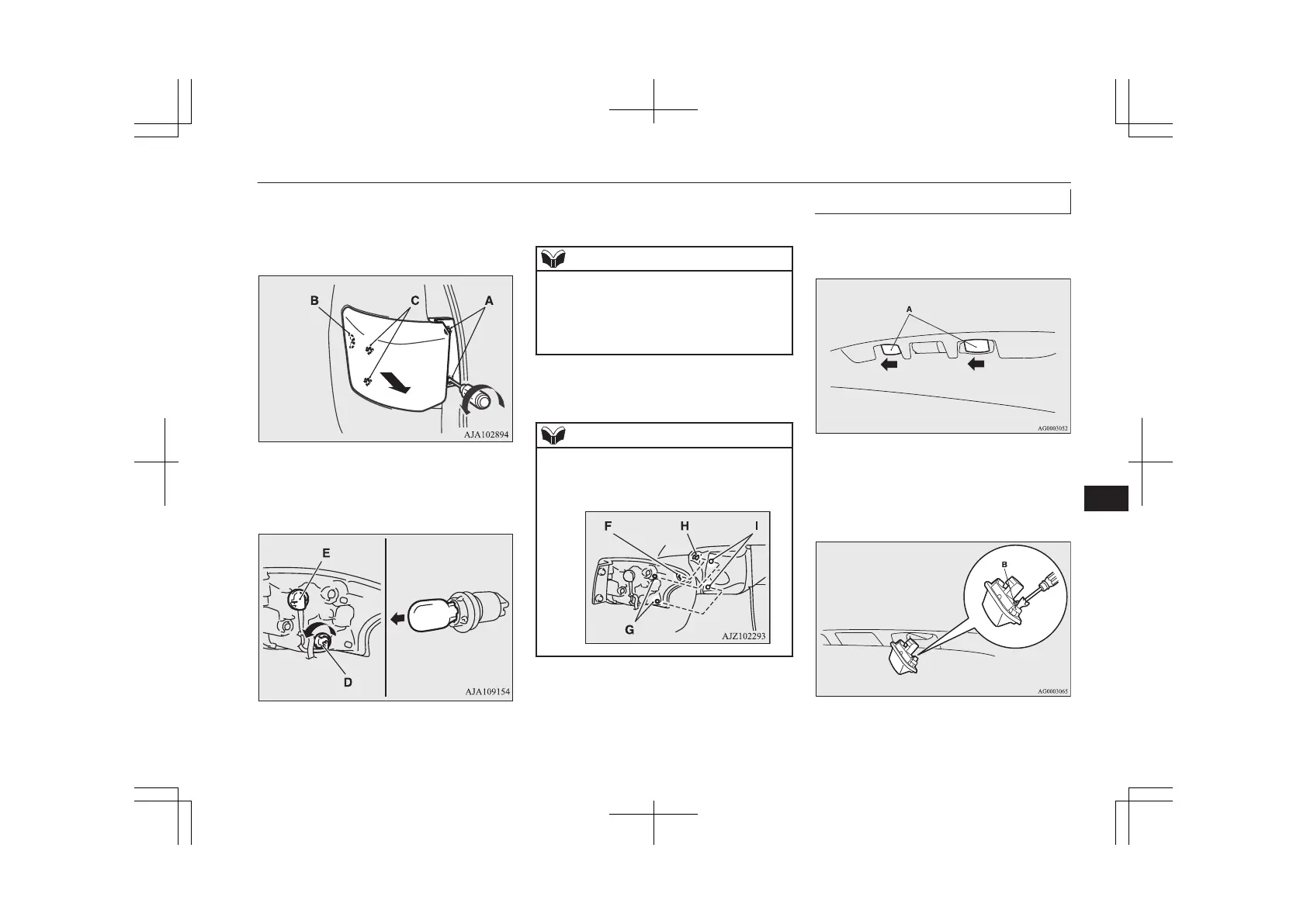 B C A

AJA102894

E

D

AJA109154

F H I

G

AJZ102293

A

AG0003052

B

AG0003065